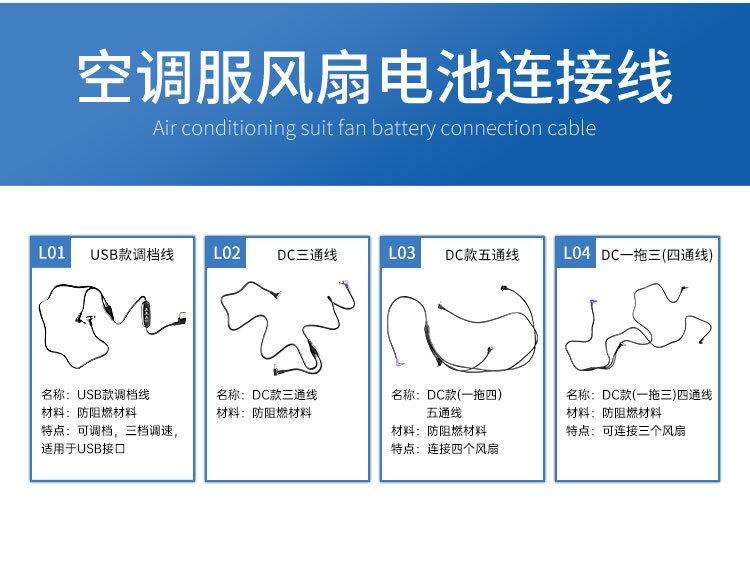 空调服风扇电池连接线

Air conditioning suit fan battery connection cable

L01 USB款调档线

名称：USB款调档线
材料：防阻燃材料
特点：可调档，三档调速，适用于USB接口

L02 DC三通线

名称：DC款三通线
材料：防阻燃材料

L03 DC款五通线

名称：DC款(一拖四)五通线
材料：防阻燃材料
特点：连接四个风扇

L04 DC一拖三(四通线)

名称：DC款(一拖三)四通线
材料：防阻燃材料
特点：可连接三个风扇