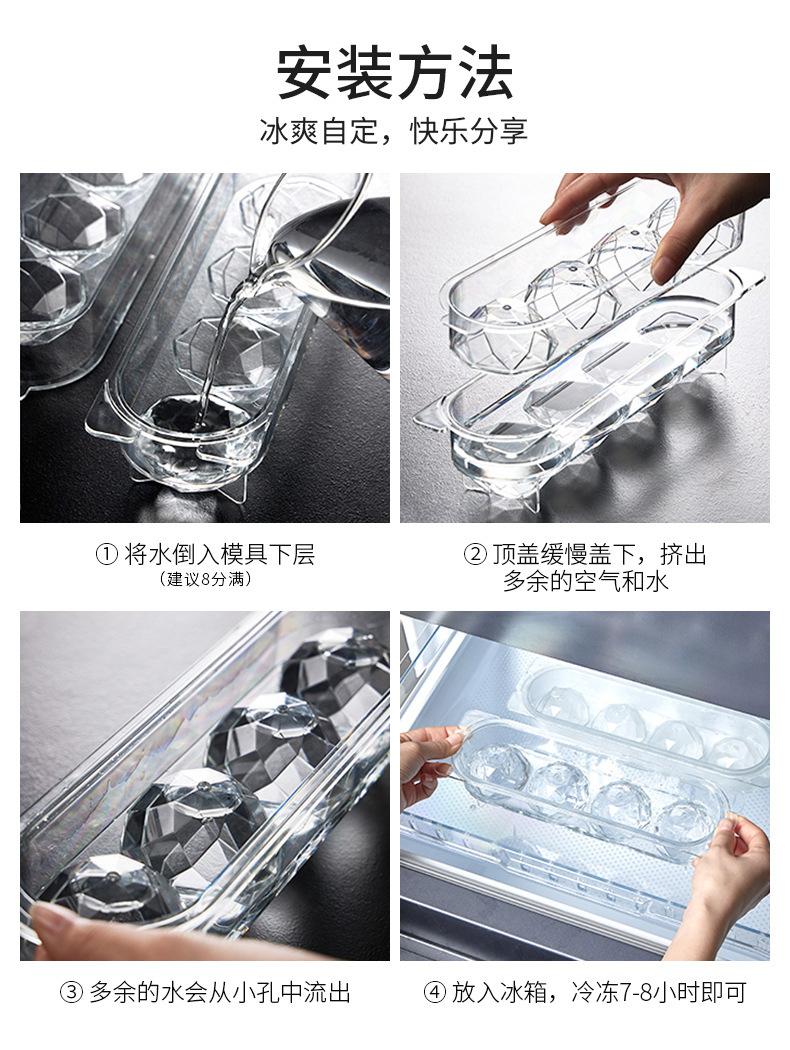 安装方法

冰爽自定，快乐分享

① 将水倒入模具下层
（建议8分满）

② 顶盖缓慢盖下，挤出多余的空气和水

③ 多余的水会从小孔中流出

④ 放入冰箱，冷冻7-8小时即可