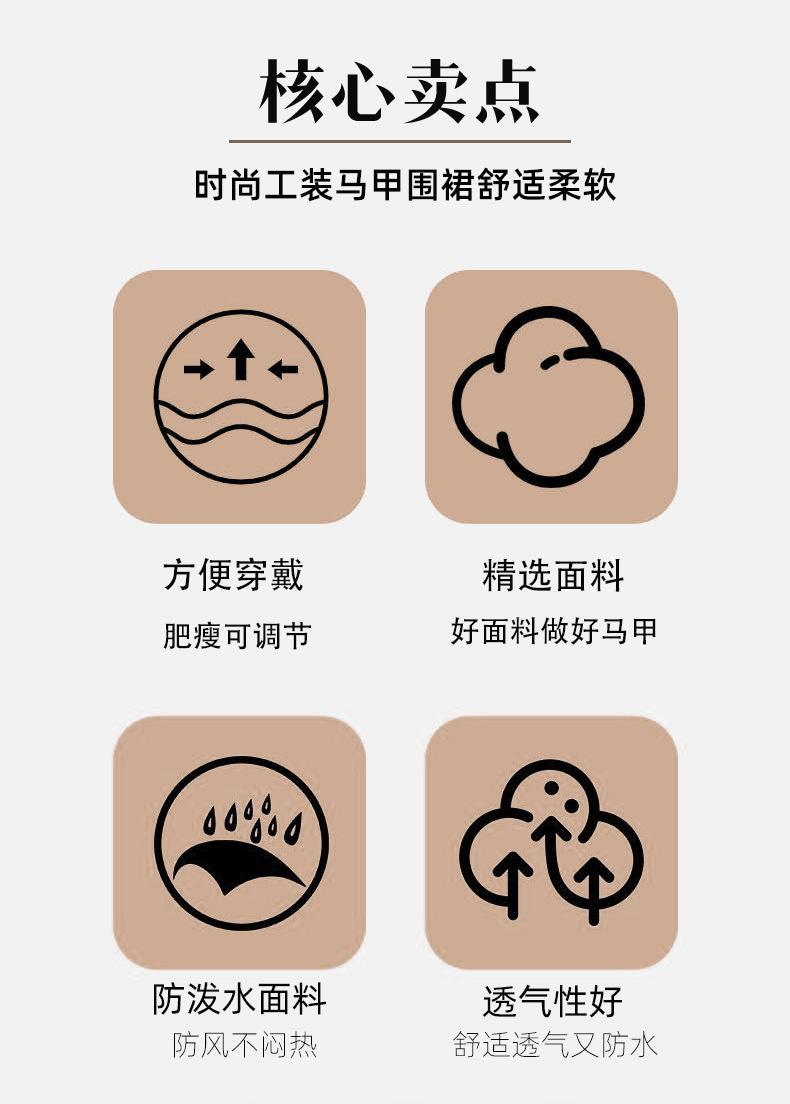 核心卖点

时尚工装马甲围裙舒适柔软

方便穿戴

肥瘦可调节

精选面料

好面料做好马甲

防泼水面料

防风不闷热

透气性好

舒适透气又防水