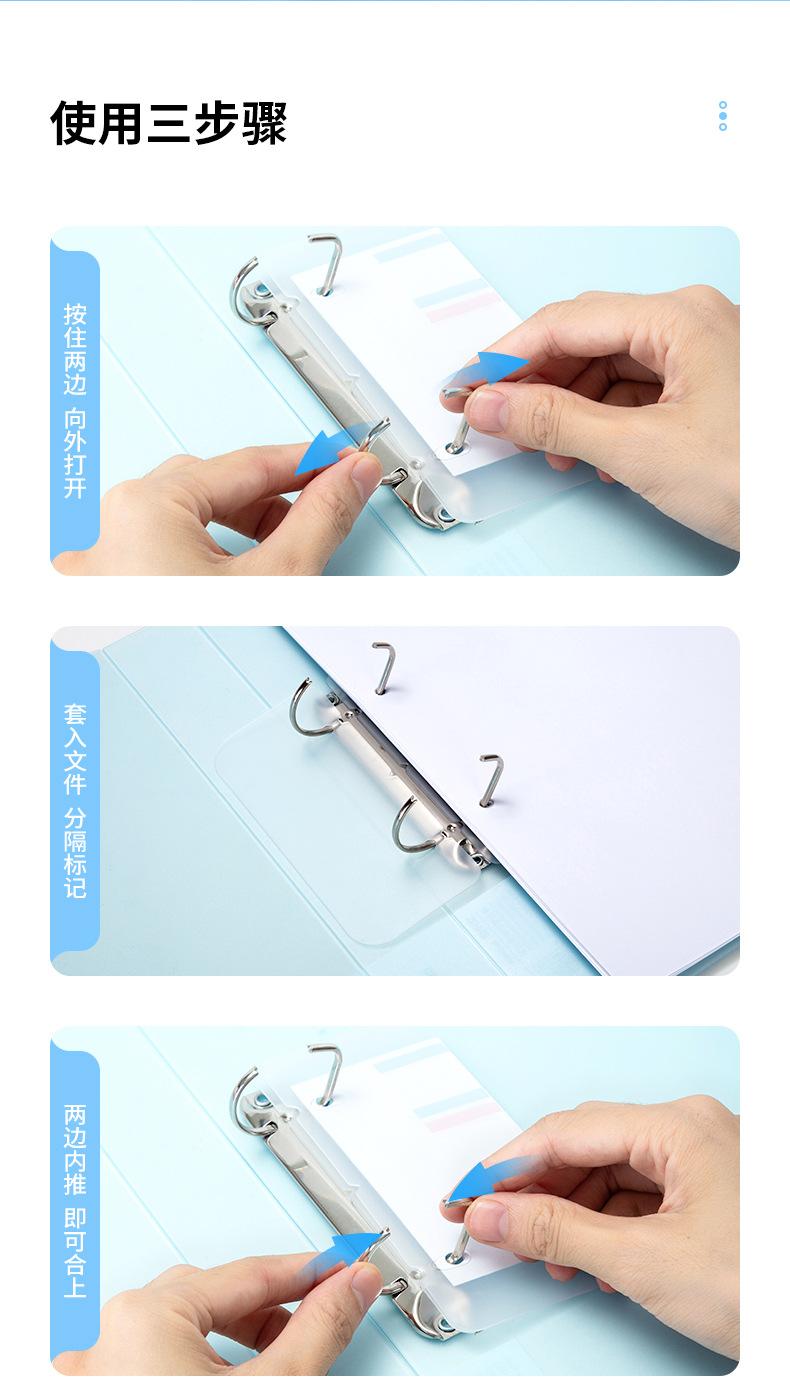 使用三步骤

按住两边 向外打开

套入文件 分隔标记

两边内推 即可合上