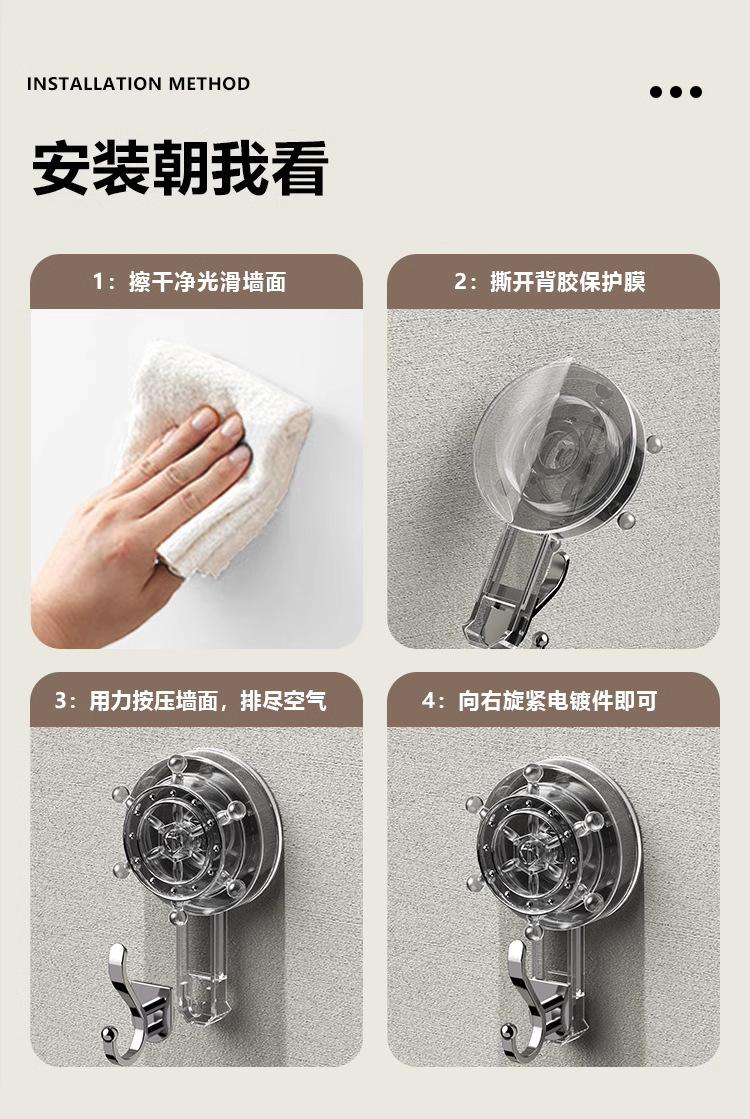 INSTALLATION METHOD

安装朝我看

1：擦干净光滑墙面

2：撕开背胶保护膜

3：用力按压墙面，排尽空气

4：向右旋紧电镀件即可