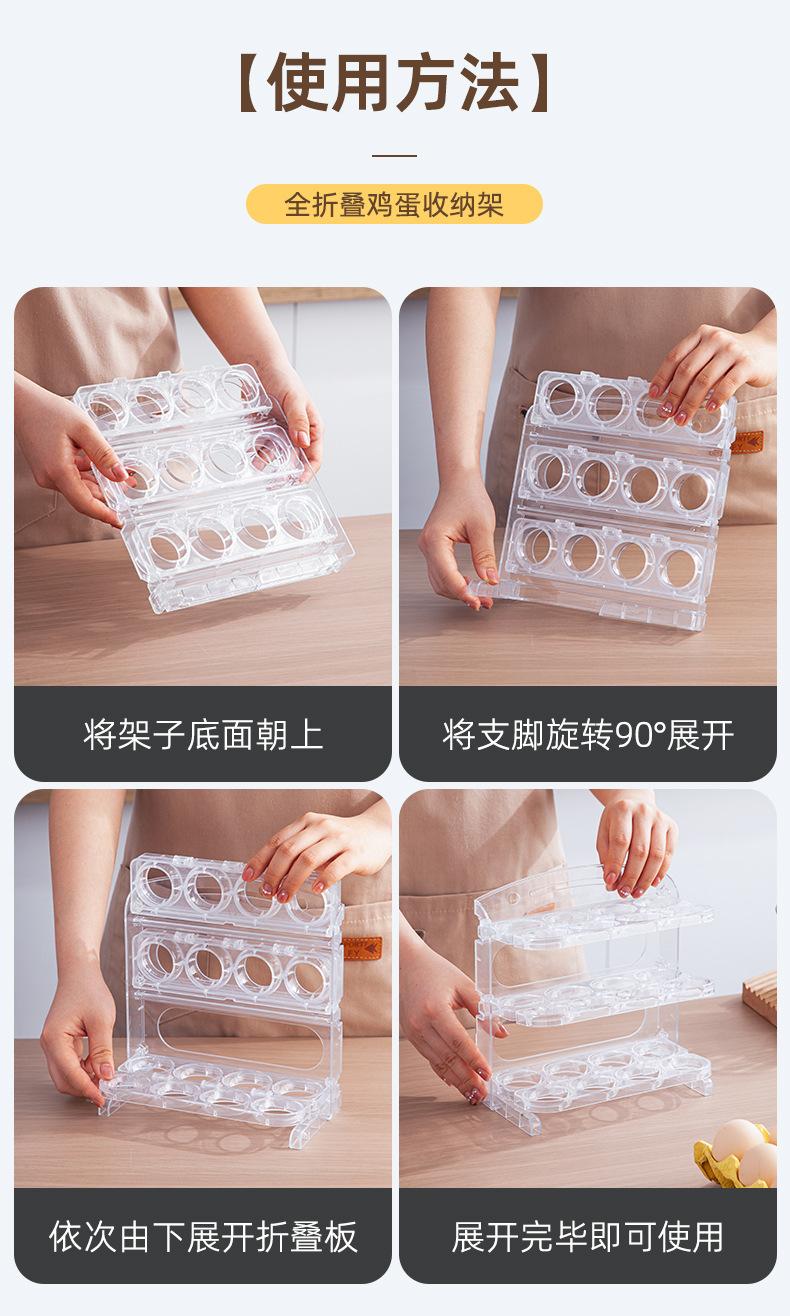 【使用方法】

全折叠鸡蛋收纳架

将架子底面朝上

将支脚旋转90°展开

依次由下展开折叠板

展开完毕即可使用