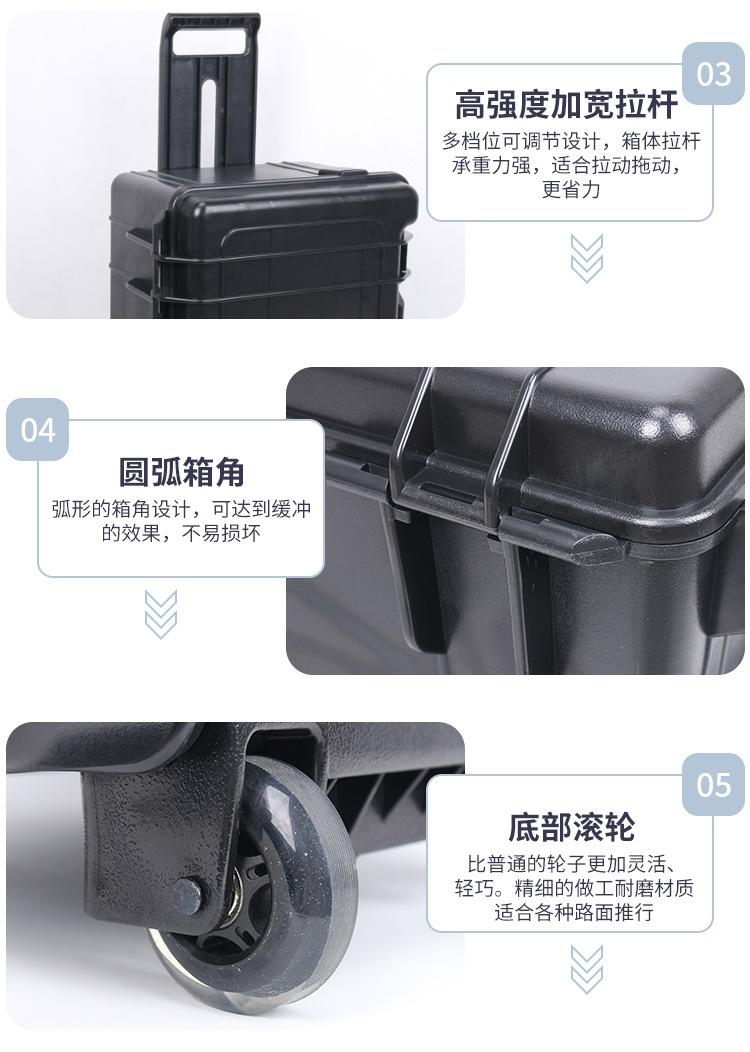 03

高强度加宽拉杆

多档位可调节设计，箱体拉杆承重力强，适合拉动拖动，更省力

04

圆弧箱角

弧形的箱角设计，可达到缓冲的效果，不易损坏

05

底部滚轮

比普通的轮子更加灵活、轻巧。精细的做工耐磨材质适合各种路面推行