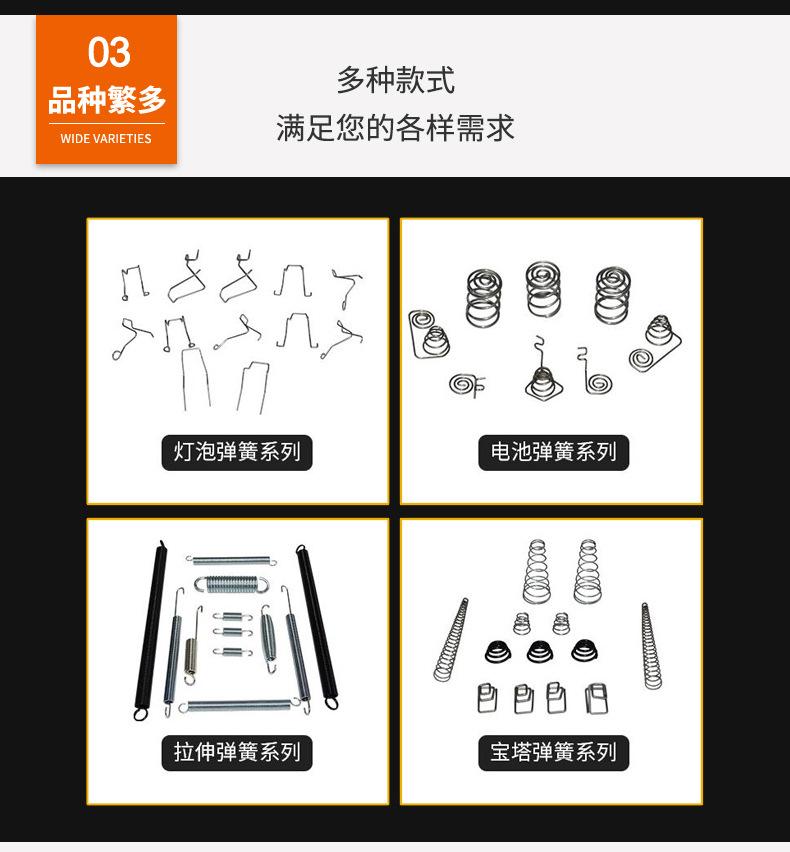 03
品种繁多
WIDE VARIETIES

多种款式
满足您的各样需求

灯泡弹簧系列

电池弹簧系列

拉伸弹簧系列

宝塔弹簧系列