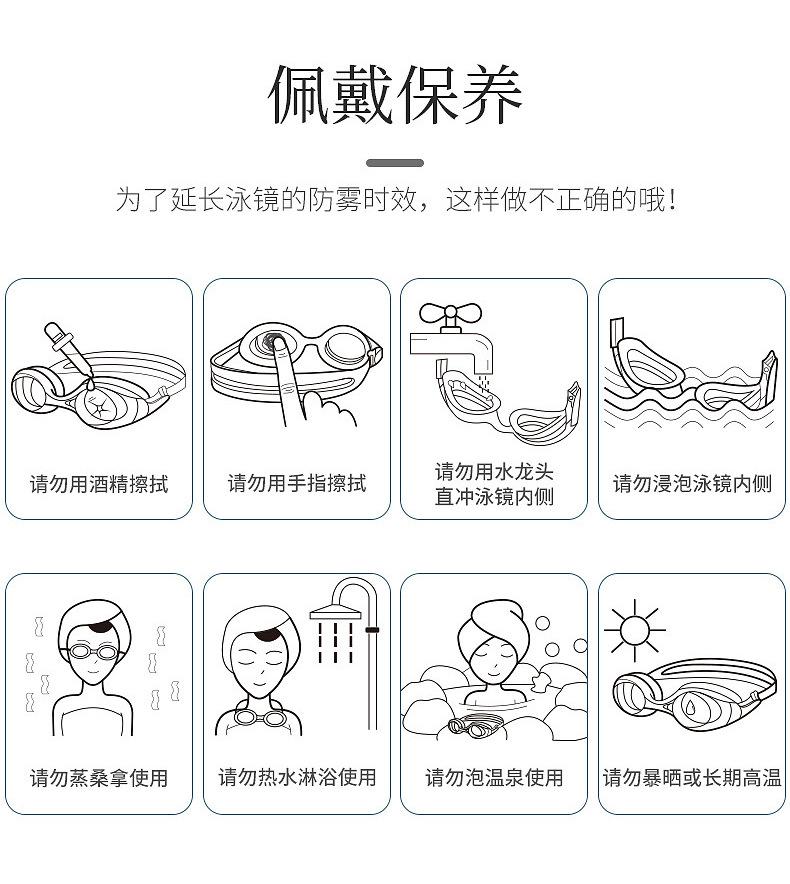 佩戴保养

为了延长泳镜的防雾时效，这样做不正确的哦！

请勿用酒精擦拭

请勿用手指擦拭

请勿用水龙头直冲泳镜内侧

请勿浸泡泳镜内侧

请勿蒸桑拿使用

请勿热水淋浴使用

请勿泡温泉使用

请勿暴晒或长期高温