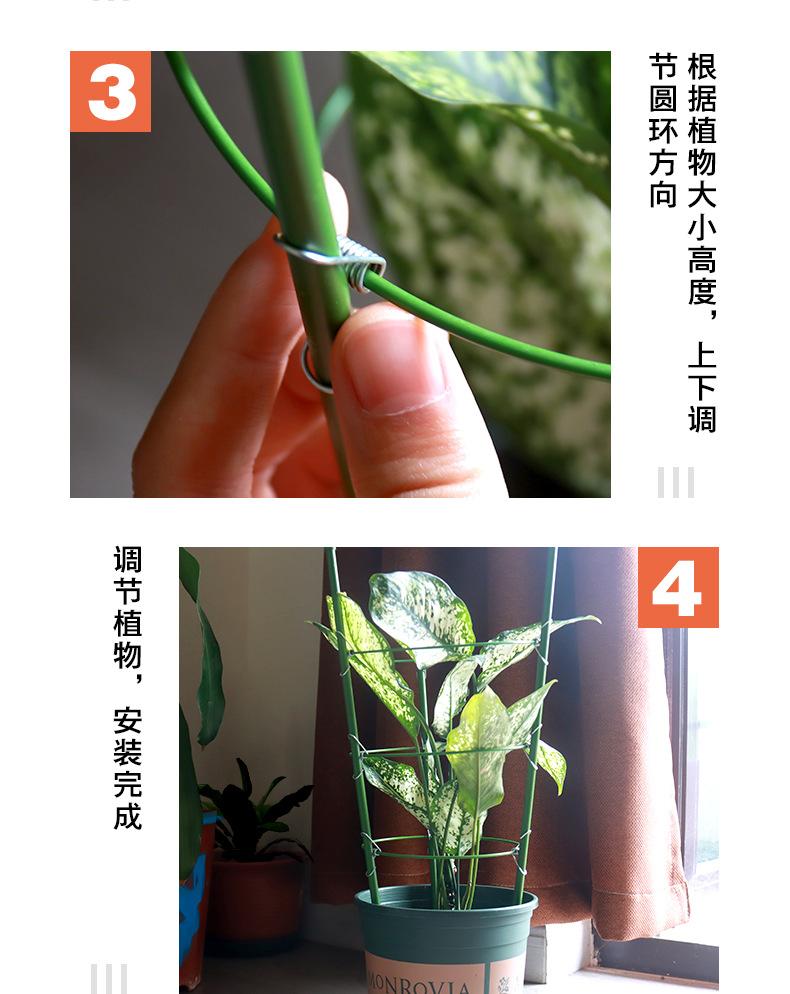 3

根据植物大小高度，上下调节圆环方向

4

调节植物，安装完成

MONROVIA