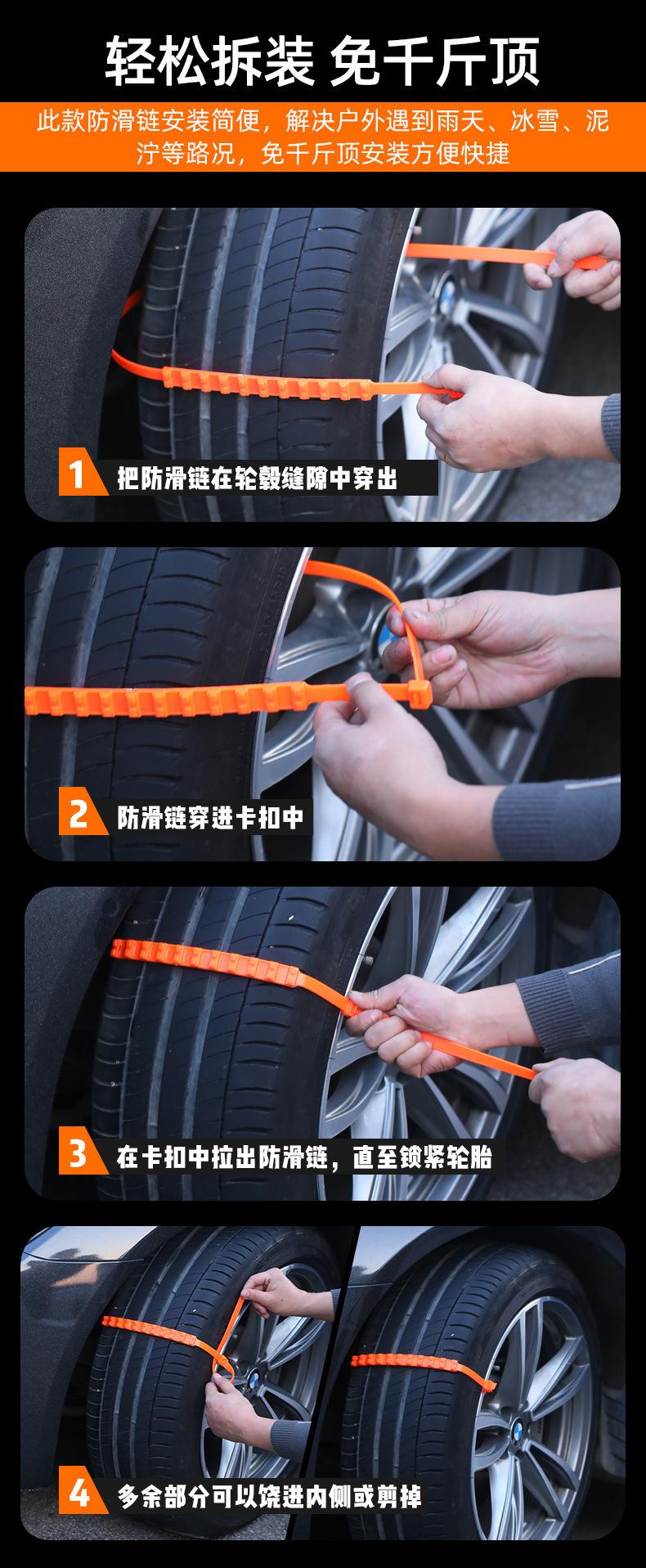 轻松拆装 免千斤顶

此款防滑链安装简便，解决户外遇到雨天、冰雪、泥泞等路况，免千斤顶安装方便快捷

1 把防滑链在轮毂缝隙中穿出

2 防滑链穿进卡扣中

3 在卡扣中拉出防滑链，直至锁紧轮胎

4 多余部分可以饶进内侧或剪掉