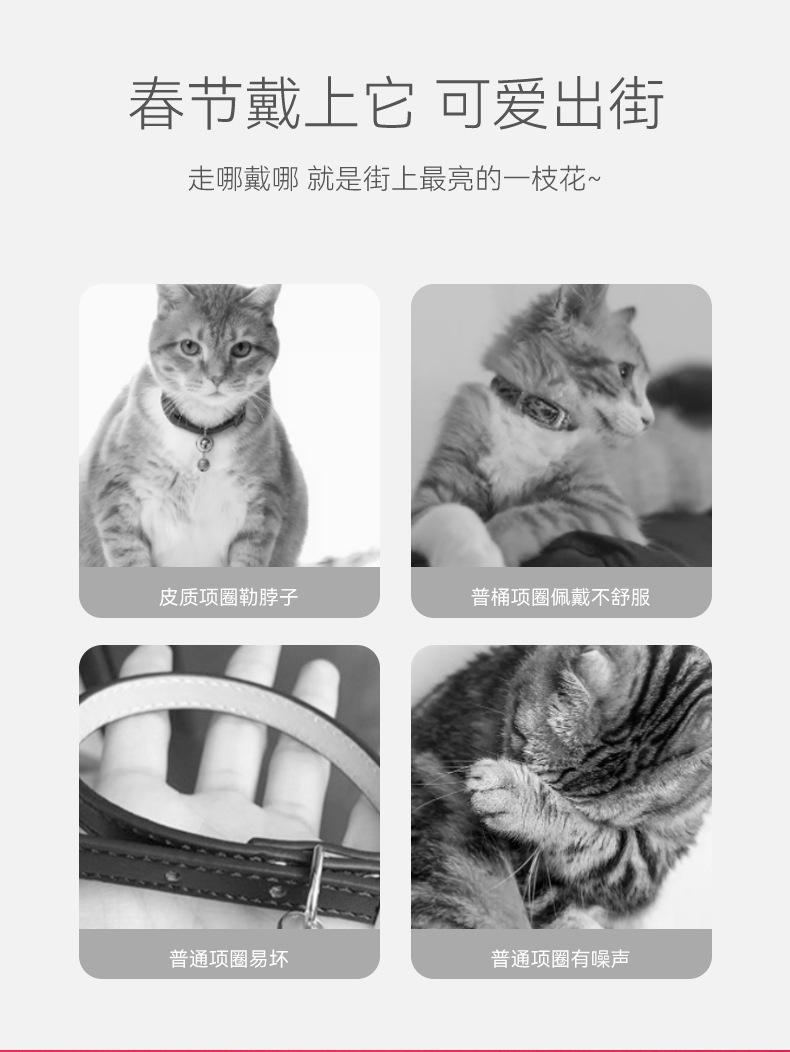 春节戴上它 可爱出街

走哪戴哪 就是街上最亮的一枝花~

皮质项圈勒脖子

普桶项圈佩戴不舒服

普通项圈易坏

普通项圈有噪声