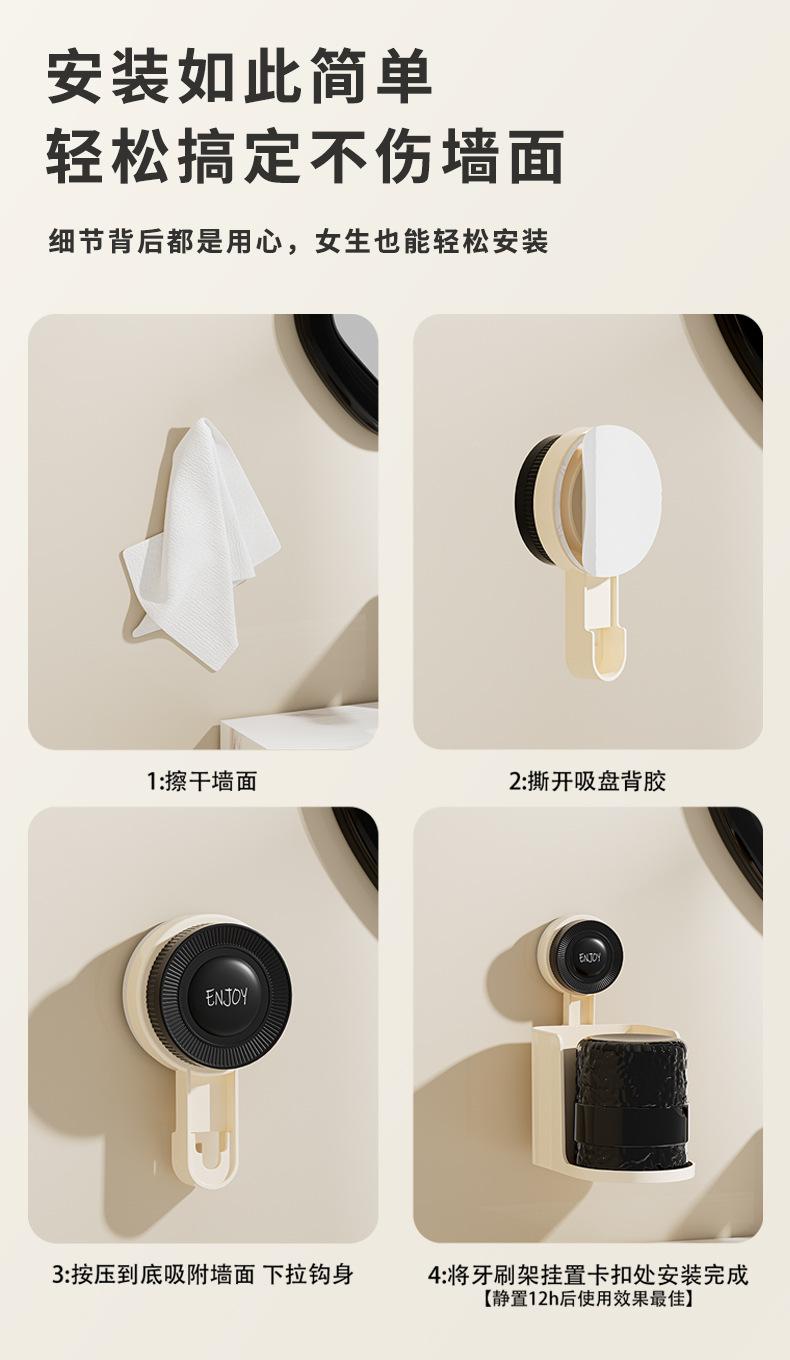 安装如此简单
轻松搞定不伤墙面

细节背后都是用心，女生也能轻松安装

1:擦干墙面

2:撕开吸盘背胶

ENJOY

3:按压到底吸附墙面 下拉钩身

ENJOY

4:将牙刷架挂置卡扣处安装完成
【静置12h后使用效果最佳】