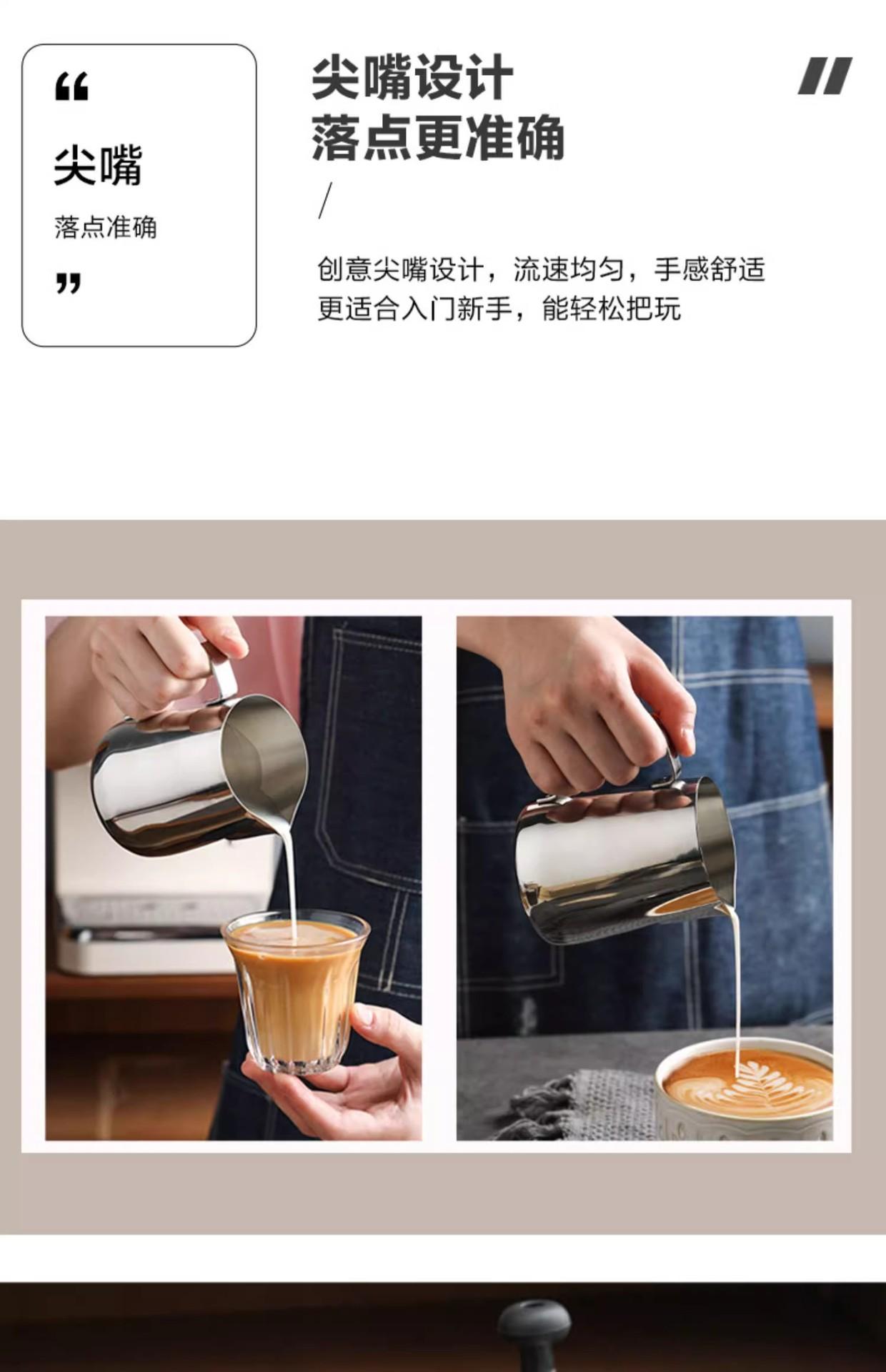 “
尖嘴
落点准确
”

尖嘴设计
落点更准确

/

创意尖嘴设计，流速均匀，手感舒适
更适合入门新手，能轻松把玩