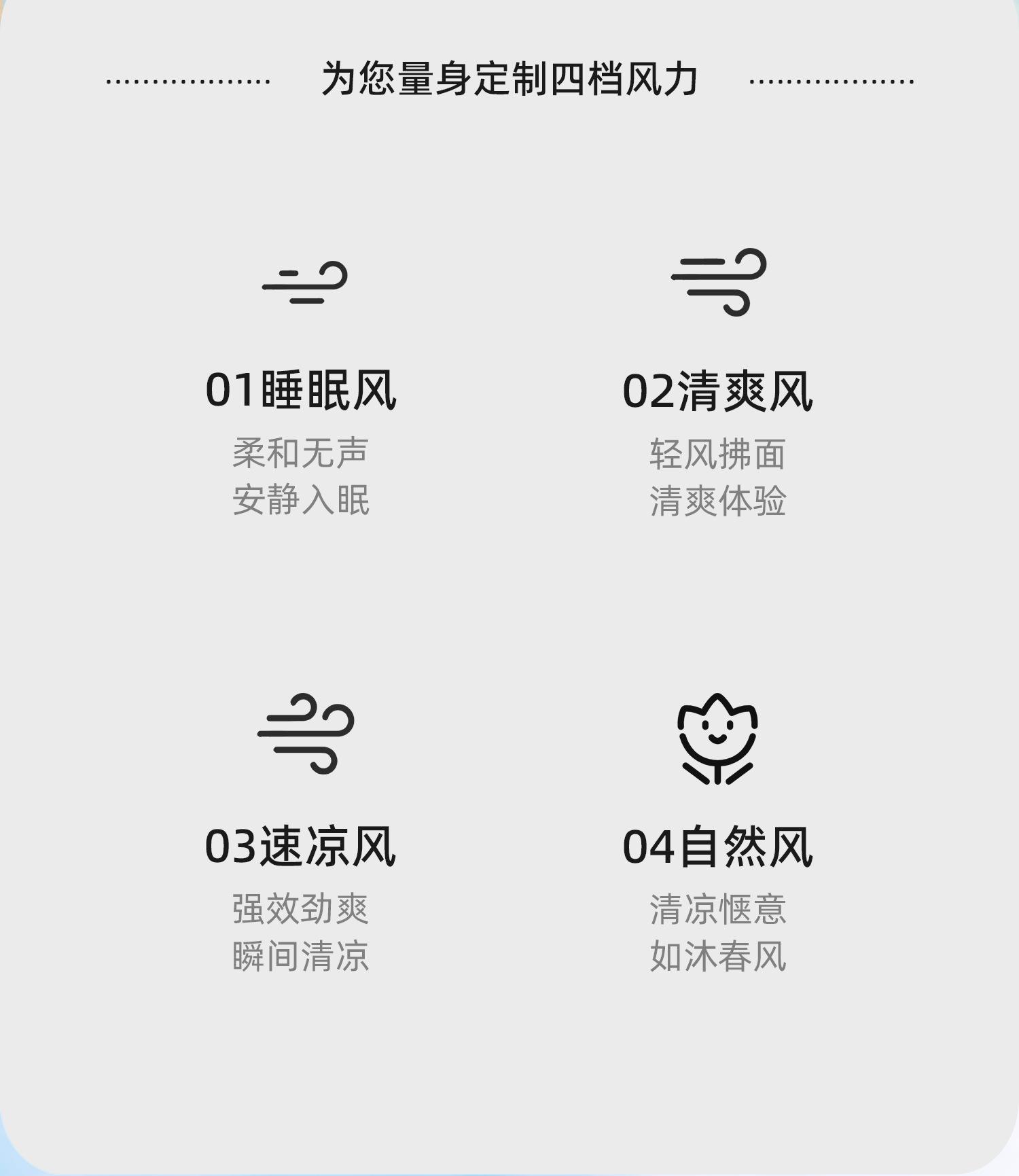 为您量身定制四档风力

01睡眠风

柔和无声
安静入眠

02清爽风

轻风拂面
清爽体验

03速凉风

强效劲爽
瞬间清凉

04自然风

清凉惬意
如沐春风