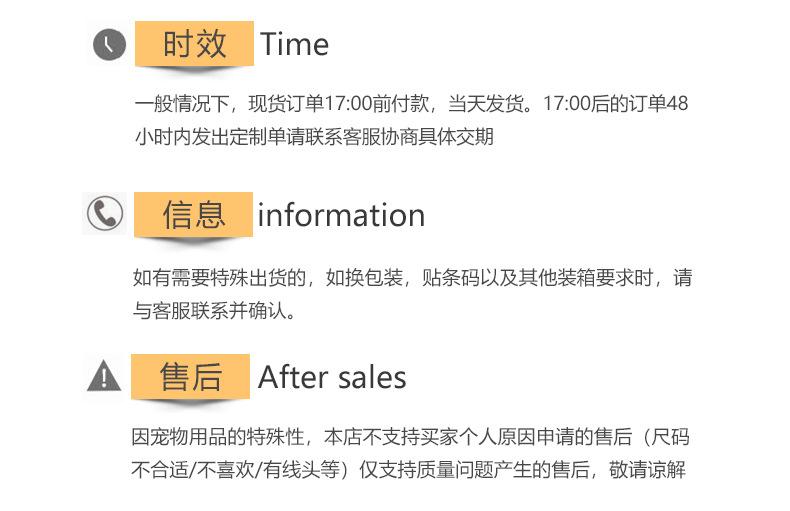 时效 Time

一般情况下，现货订单17:00前付款，当天发货。17:00后的订单48小时内发出定制单请联系客服协商具体交期

信息 information

如有需要特殊出货的，如换包装，贴条码以及其他装箱要求时，请与客服联系并确认。

售后 After sales

因宠物用品的特殊性，本店不支持买家个人原因申请的售后（尺码不合适/不喜欢/有线头等）仅支持质量问题产生的售后，敬请谅解