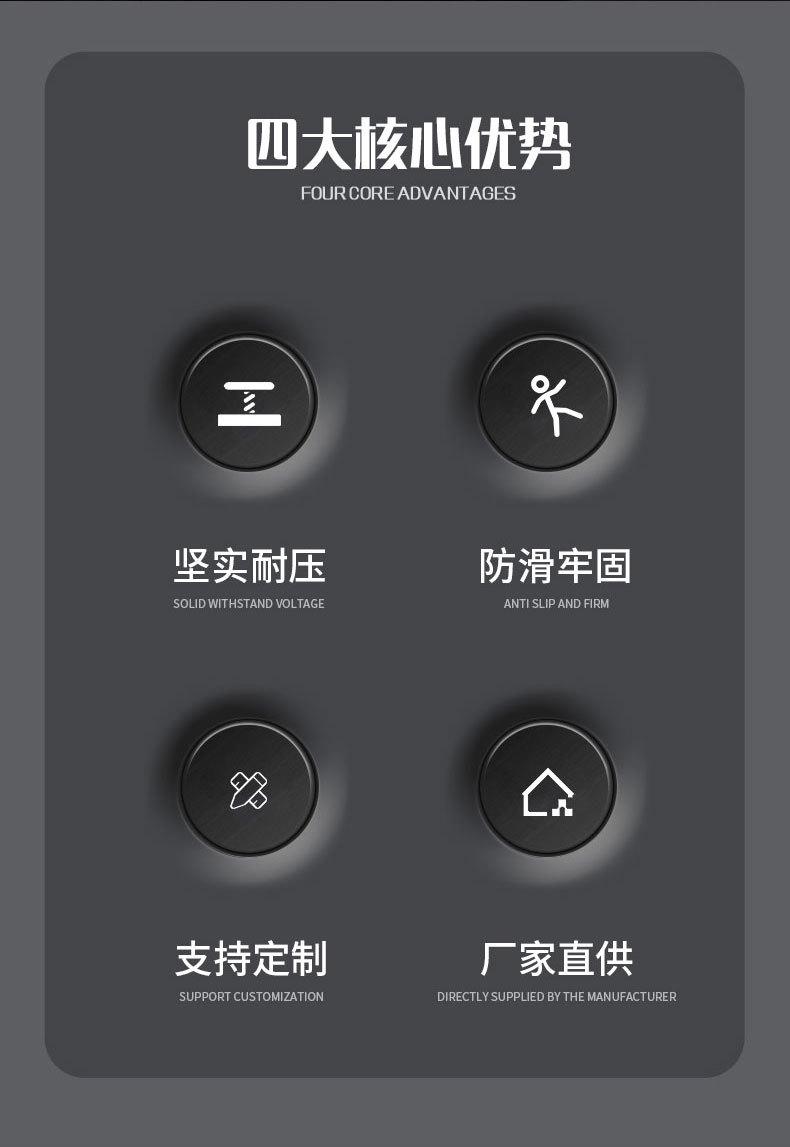 四大核心优势
FOUR CORE ADVANTAGES

坚实耐压
SOLID WITHSTAND VOLTAGE

防滑牢固
ANTI SLIP AND FIRM

支持定制
SUPPORT CUSTOMIZATION

厂家直供
DIRECTLY SUPPLIED BY THE MANUFACTURER