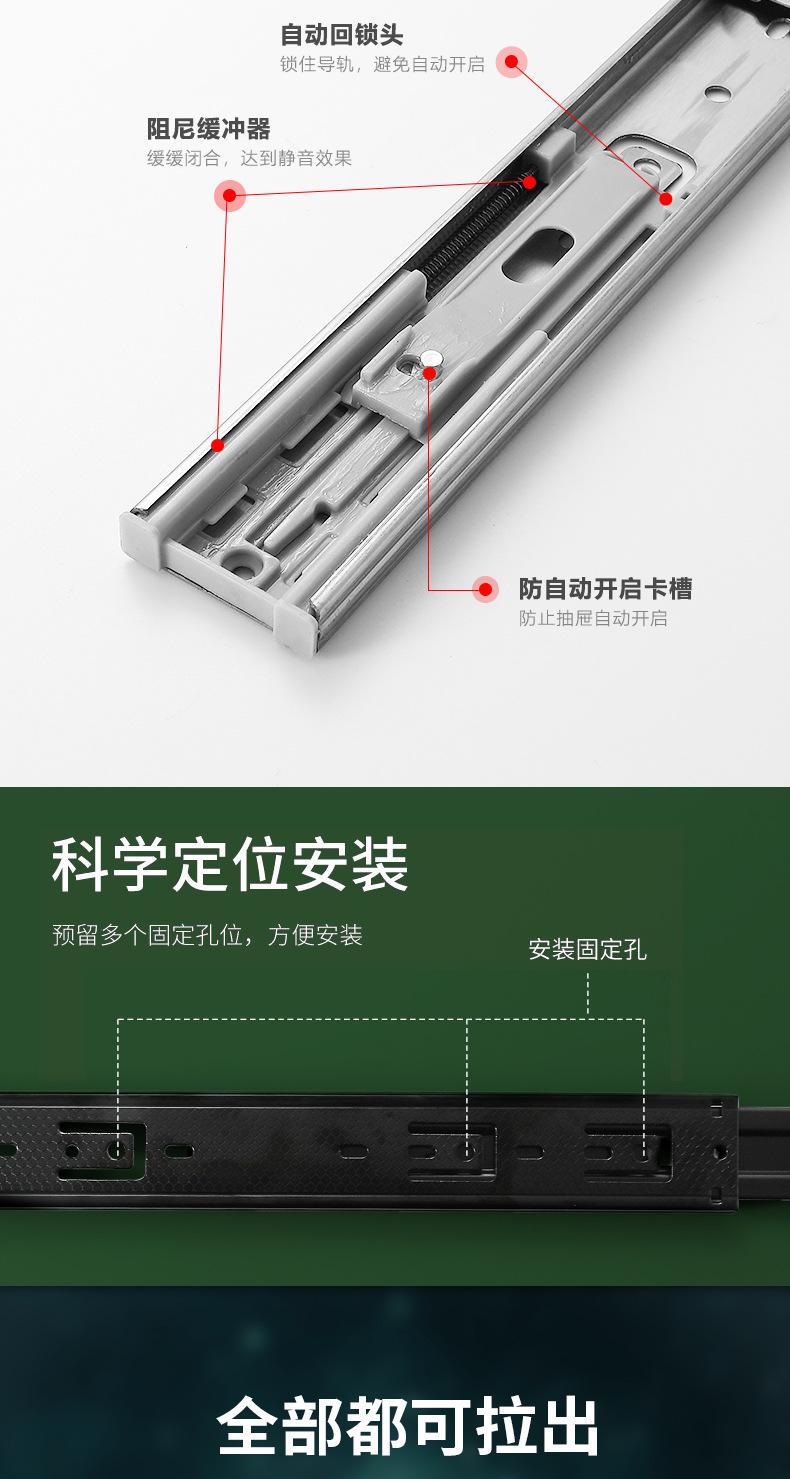 自动回锁头
锁住导轨，避免自动开启

阻尼缓冲器
缓缓闭合，达到静音效果

防自动开启卡槽
防止抽屉自动开启

科学定位安装
预留多个固定孔位，方便安装

安装固定孔

全部都可拉出