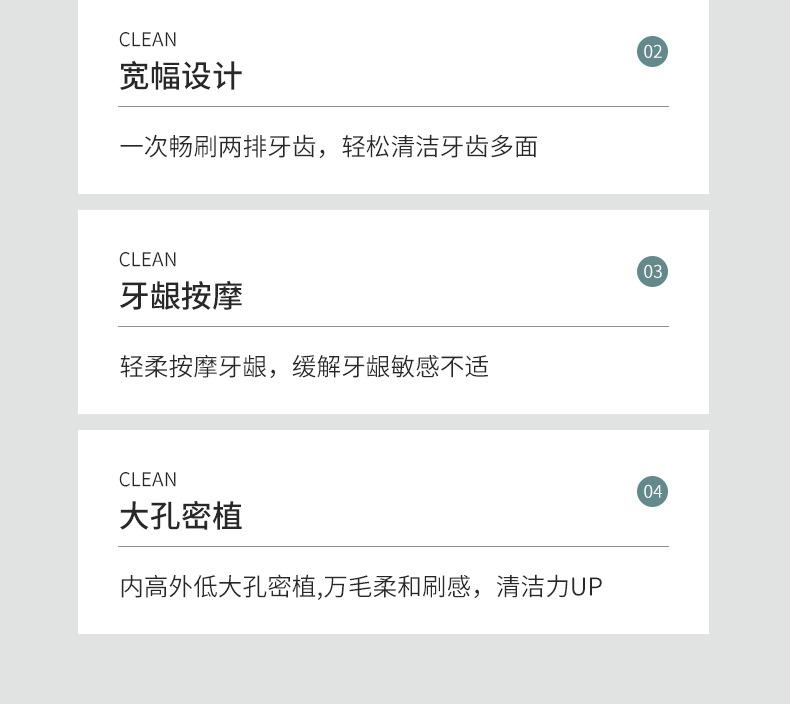 CLEAN
宽幅设计

02

一次畅刷两排牙齿，轻松清洁牙齿多面

CLEAN
牙龈按摩

03

轻柔按摩牙龈，缓解牙龈敏感不适

CLEAN
大孔密植

04

内高外低大孔密植,万毛柔和刷感，清洁力UP