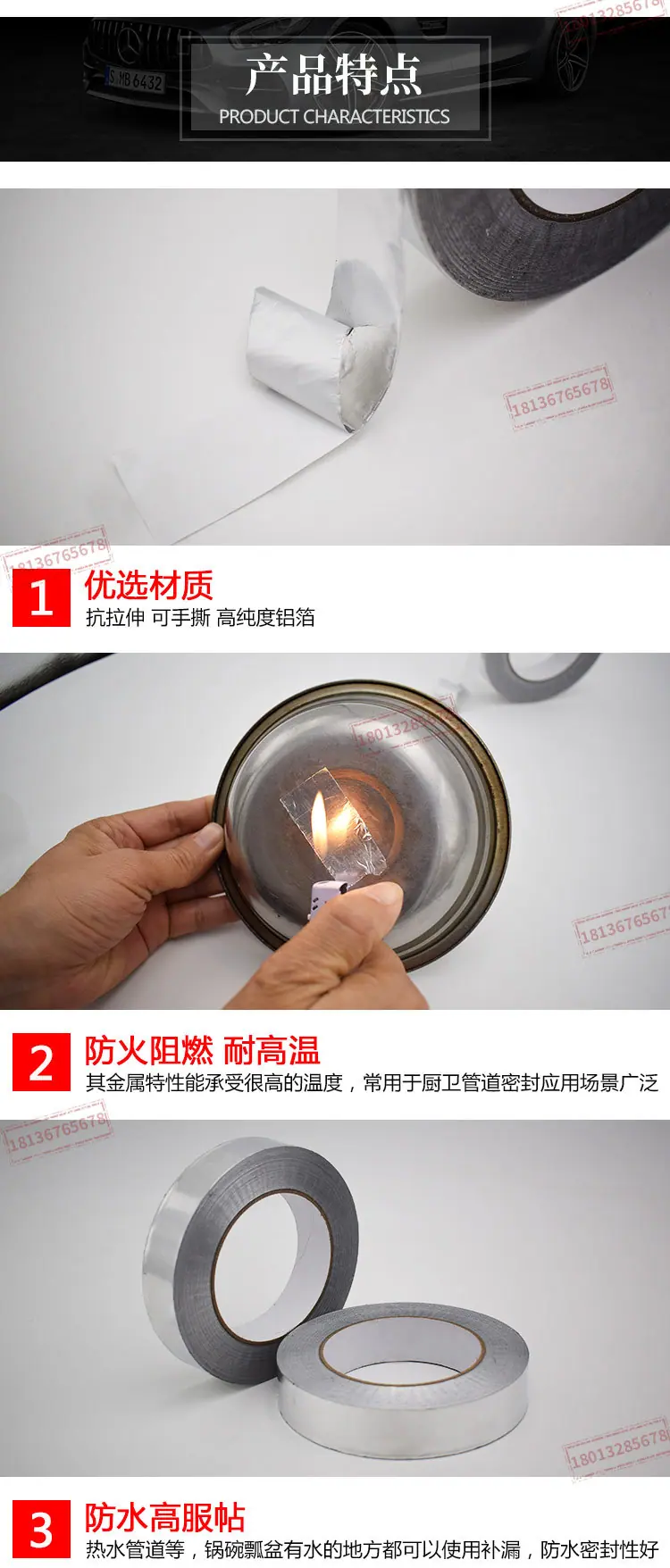 18013285678

S MB 6432

产品特点
PRODUCT CHARACTERISTICS

18136765678

18136765678

1 优选材质
抗拉伸 可手撕 高纯度铝箔

18013285678

18136765678

2 防火阻燃 耐高温
其金属特性能承受很高的温度，常用于厨卫管道密封应用场景广泛

18136765678

18013285678

3 防水高服帖
热水管道等，锅碗瓢盆有水的地方都可以使用补漏，防水密封性好