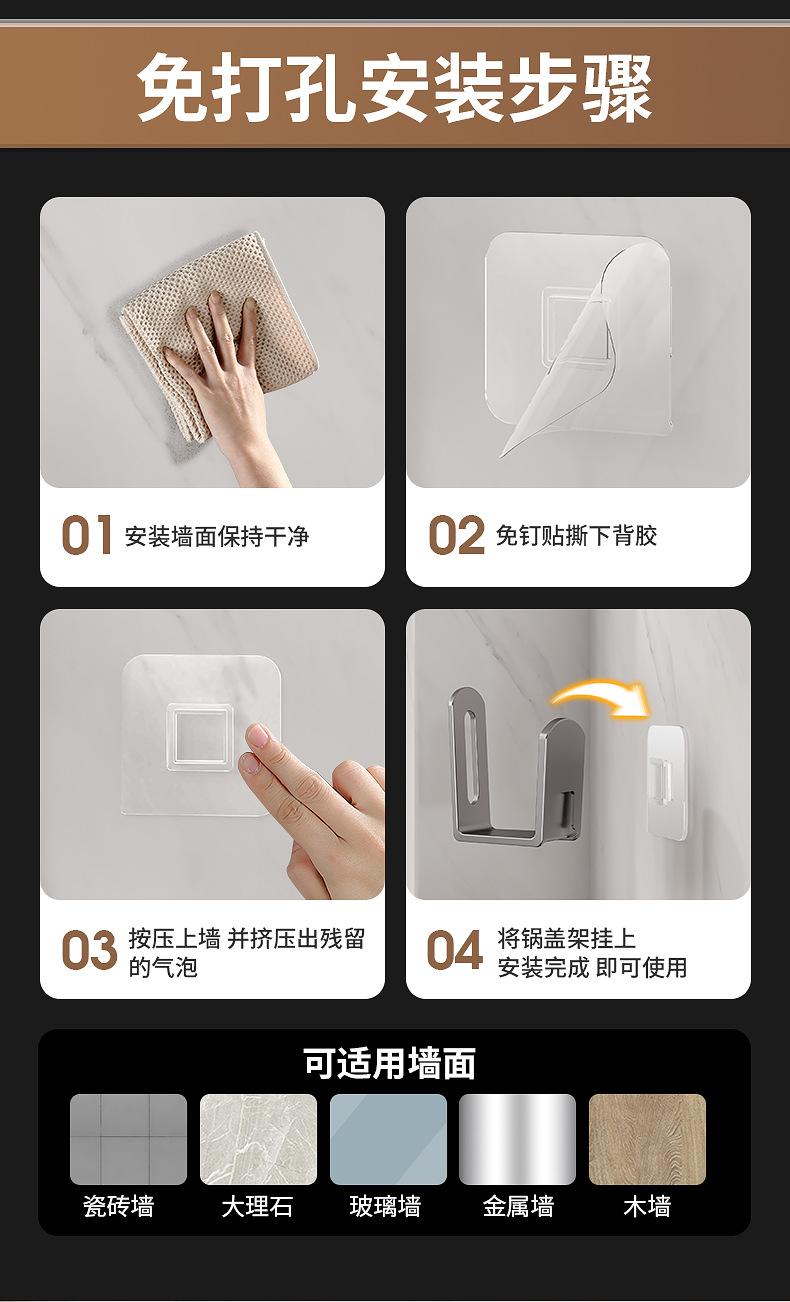 免打孔安装步骤

01 安装墙面保持干净

02 免钉贴撕下背胶

03 按压上墙 并挤压出残留的气泡

04 将锅盖架挂上 安装完成 即可使用

可适用墙面

瓷砖墙 大理石 玻璃墙 金属墙 木墙