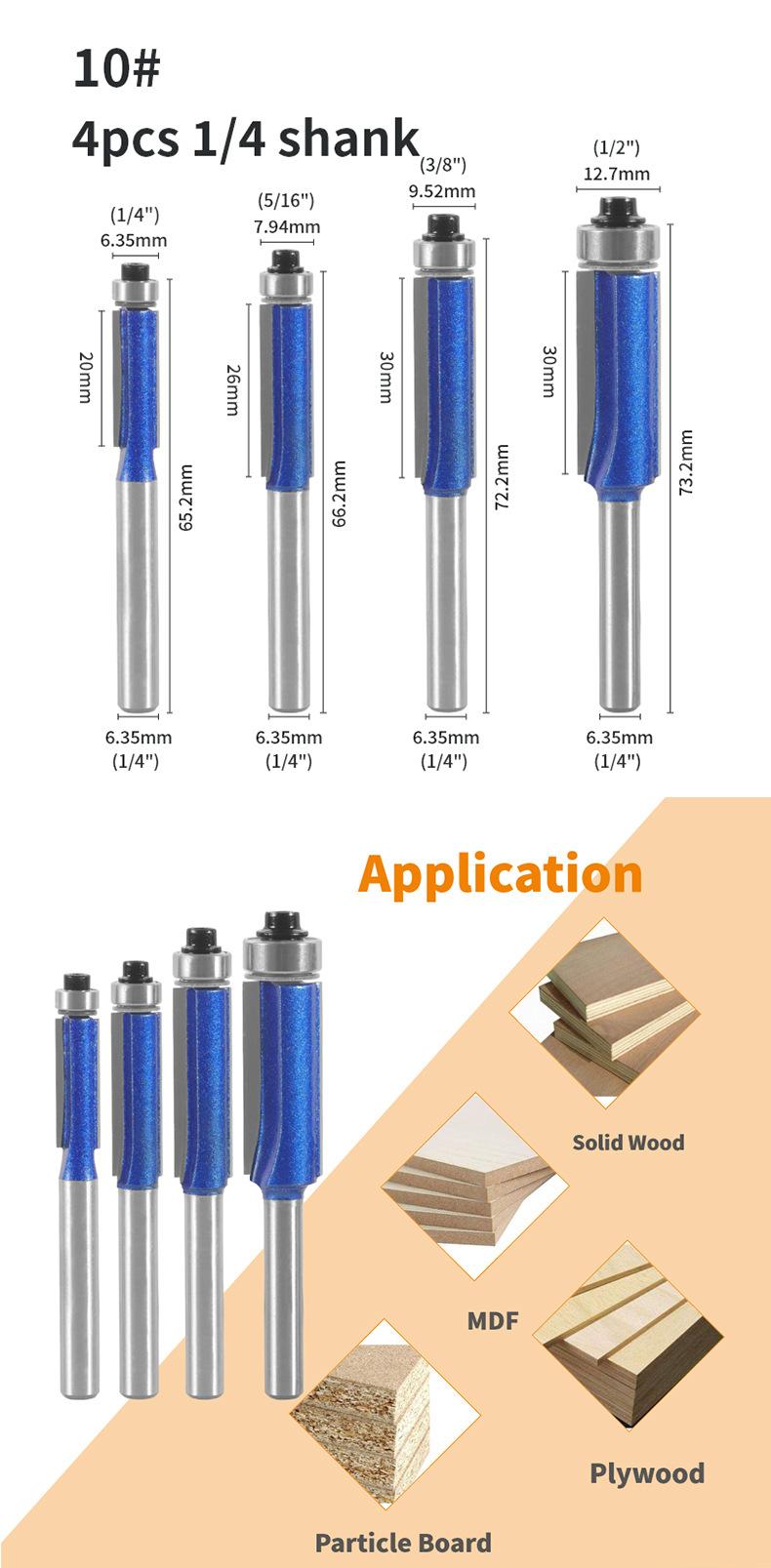 10#
4pcs 1/4 shank

(1/4")
6.35mm
20mm
65.2mm
6.35mm
(1/4")

(5/16")
7.94mm
26mm
66.2mm
6.35mm
(1/4")

(3/8")
9.52mm
30mm
72.2mm
6.35mm
(1/4")

(1/2")
12.7mm
30mm
73.2mm
6.35mm
(1/4")

Application

Solid Wood

MDF

Plywood

Particle Board