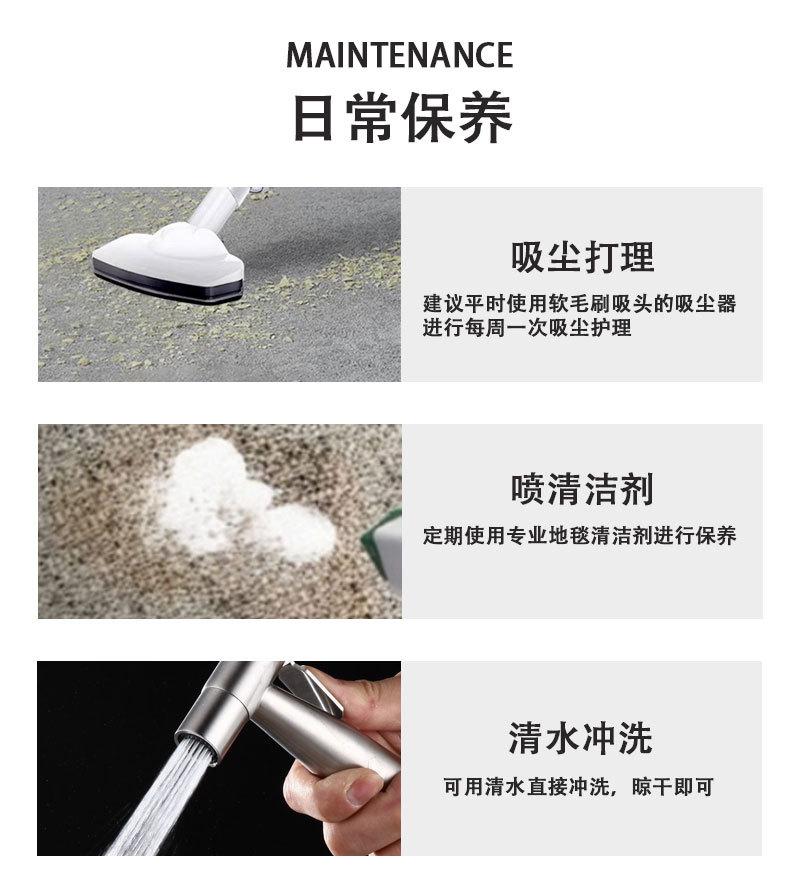 MAINTENANCE
日常保养

吸尘打理
建议平时使用软毛刷吸头的吸尘器进行每周一次吸尘护理

喷清洁剂
定期使用专业地毯清洁剂进行保养

清水冲洗
可用清水直接冲洗，晾干即可