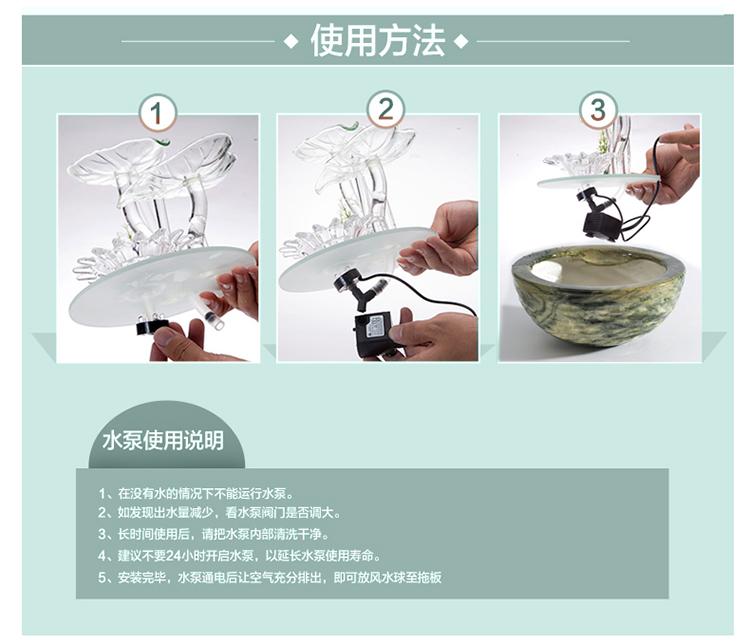 ◆ 使用方法 ◆

1

2

3

水泵使用说明

1、在没有水的情况下不能运行水泵。
2、如发现出水量减少，看水泵阀门是否调大。
3、长时间使用后，请把水泵内部清洗干净。
4、建议不要24小时开启水泵，以延长水泵使用寿命。
5、安装完毕，水泵通电后让空气充分排出，即可放风水球至拖板