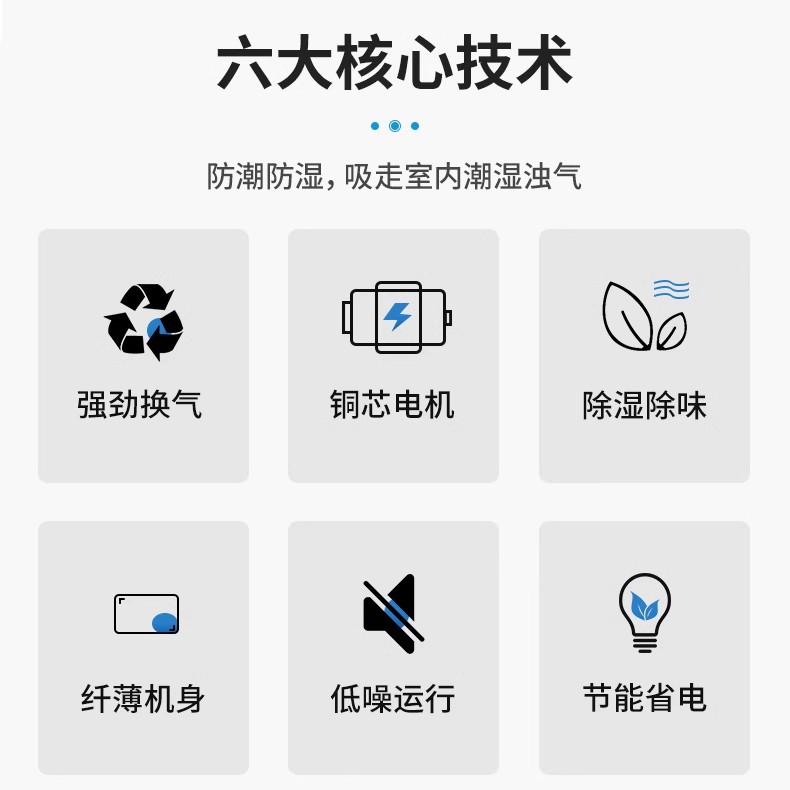 六大核心技术

防潮防湿，吸走室内潮湿浊气

强劲换气

铜芯电机

除湿除味

纤薄机身

低噪运行

节能省电