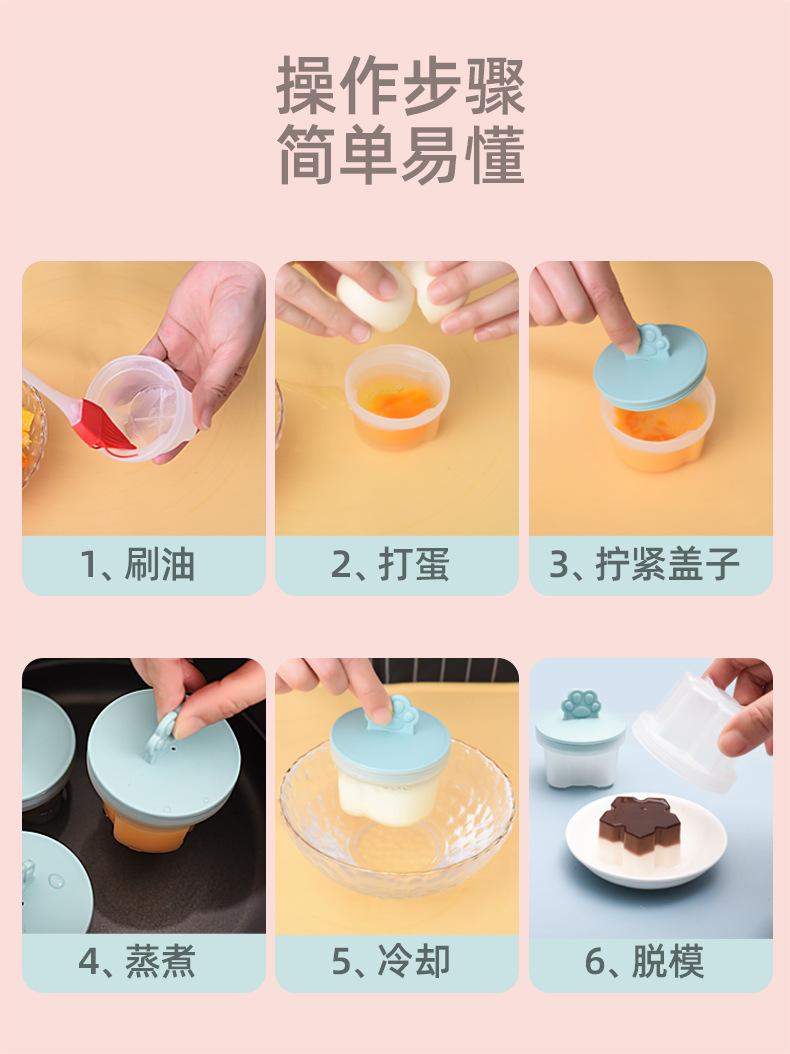 操作步骤
简单易懂

1、刷油

2、打蛋

3、拧紧盖子

4、蒸煮

5、冷却

6、脱模