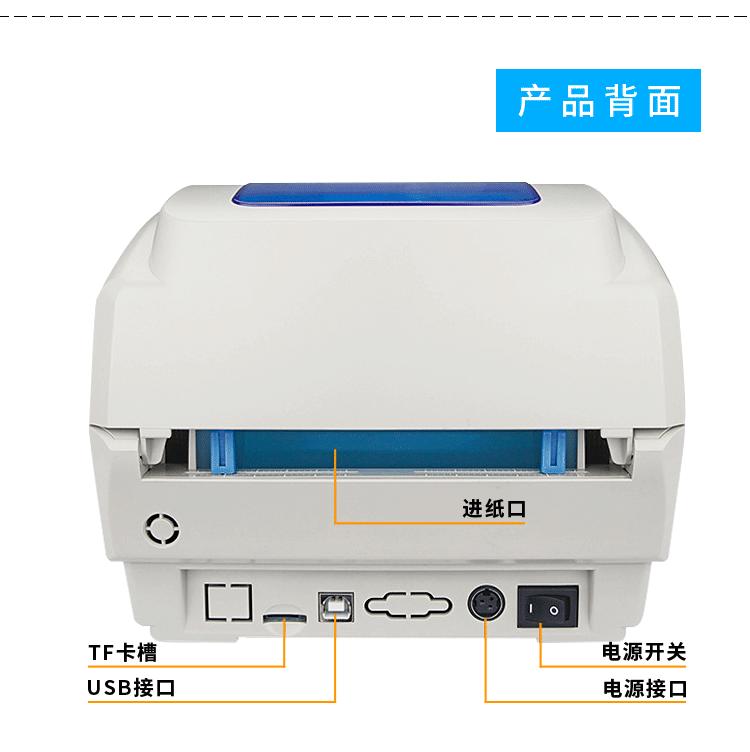 产品背面

进纸口

TF卡槽

USB接口

电源开关

电源接口