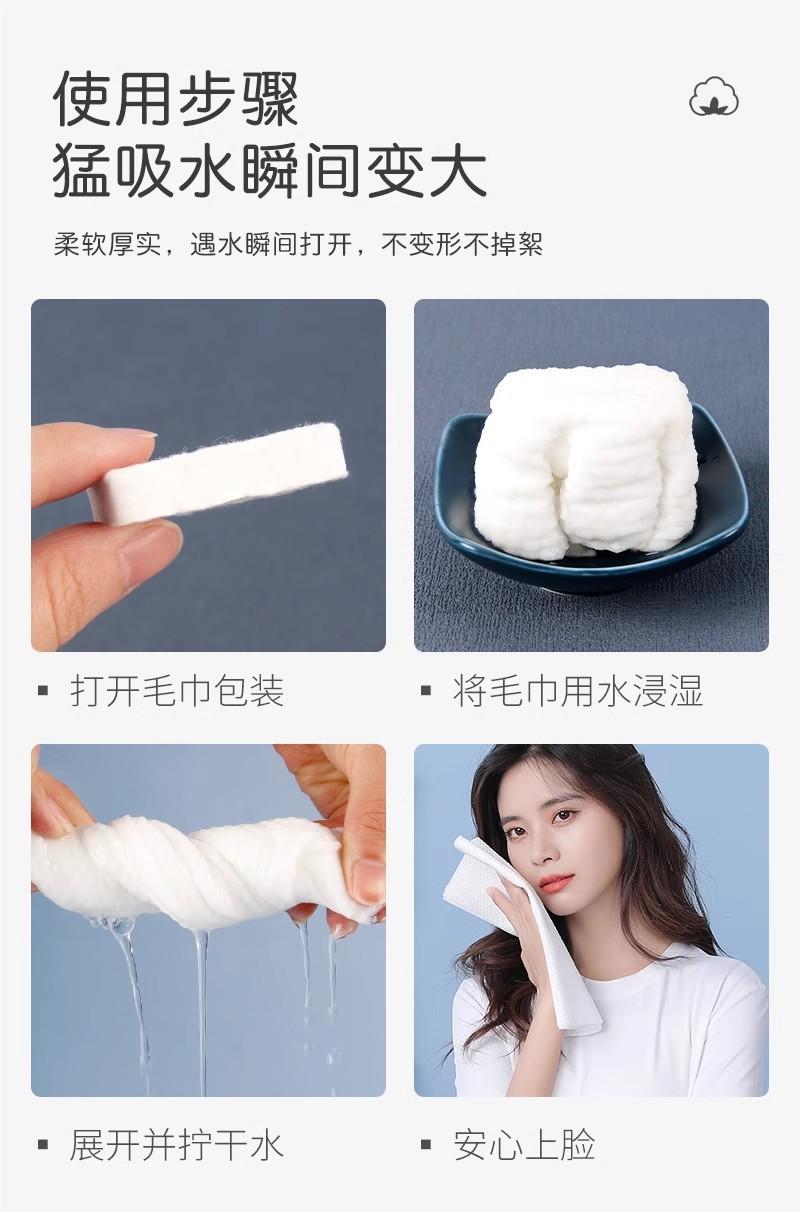 使用步骤
猛吸水瞬间变大

柔软厚实，遇水瞬间打开，不变形不掉絮

▪ 打开毛巾包装

▪ 将毛巾用水浸湿

▪ 展开并拧干水

▪ 安心上脸