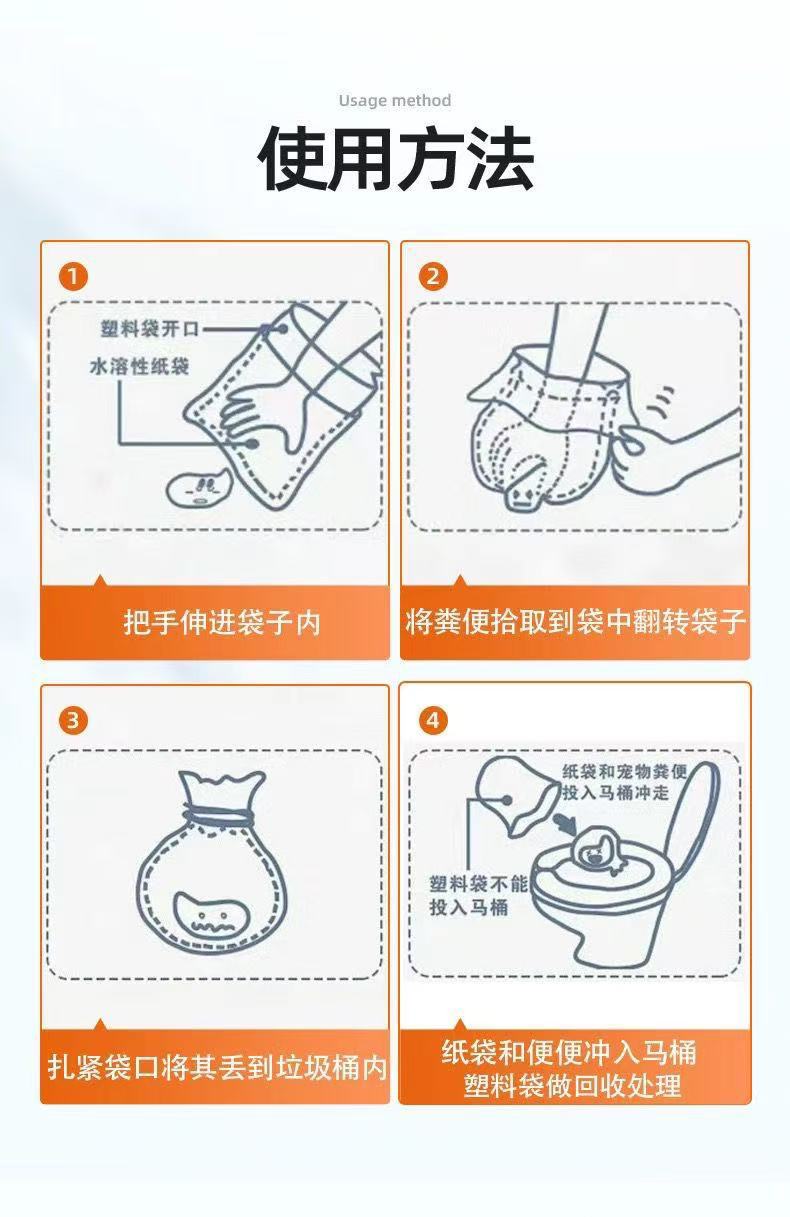 Usage method

使用方法

1

塑料袋开口

水溶性纸袋

把手伸进袋子内

2

将粪便拾取到袋中翻转袋子

3

扎紧袋口将其丢到垃圾桶内

4

纸袋和宠物粪便投入马桶冲走

塑料袋不能投入马桶

纸袋和便便冲入马桶
塑料袋做回收处理