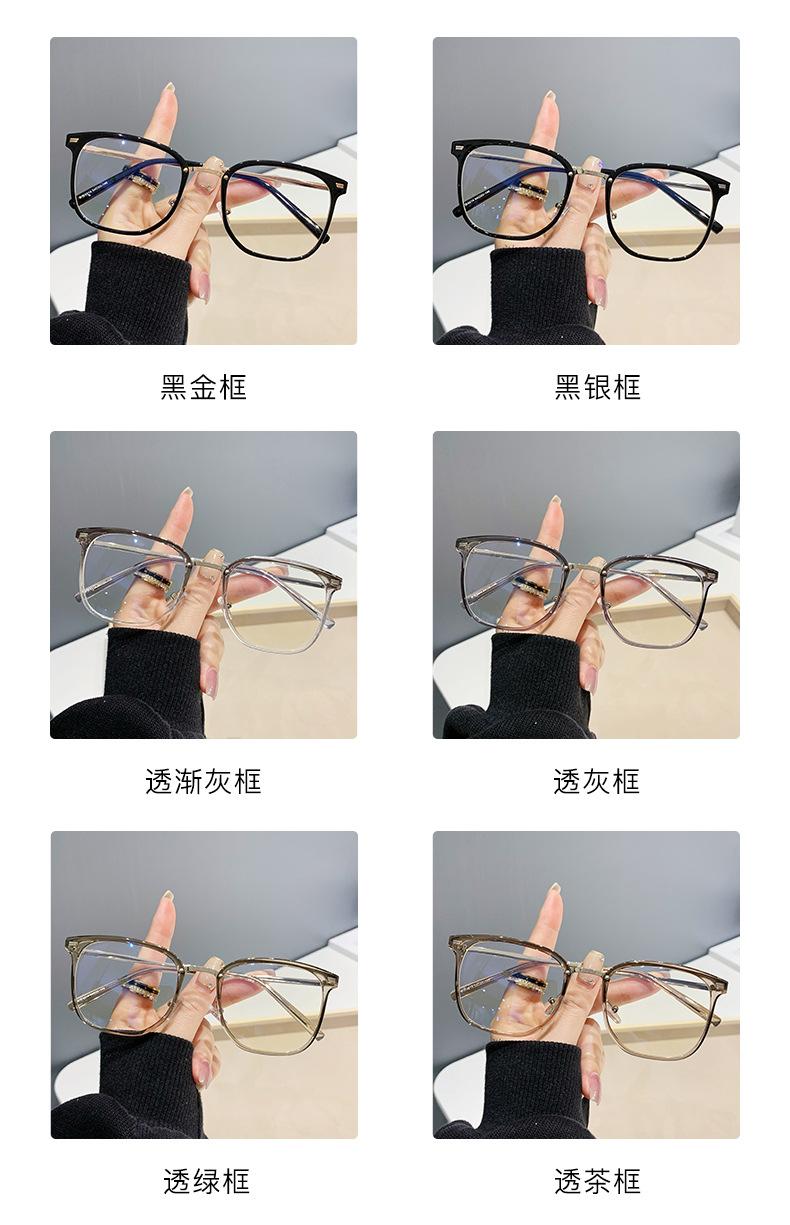 黑金框

黑银框

透渐灰框

透灰框

透绿框

透茶框