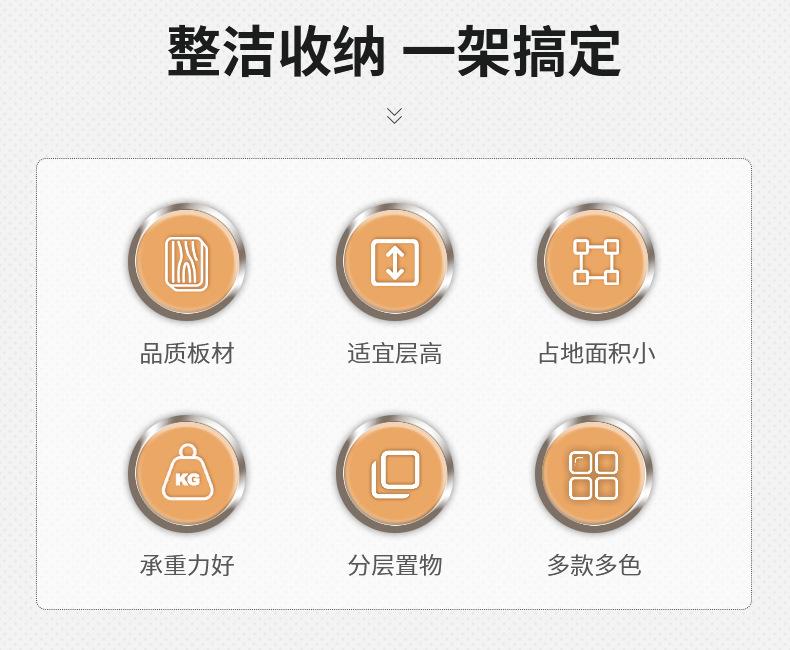 整洁收纳 一架搞定

品质板材

适宜层高

占地面积小

KG

承重力好

分层置物

多款多色