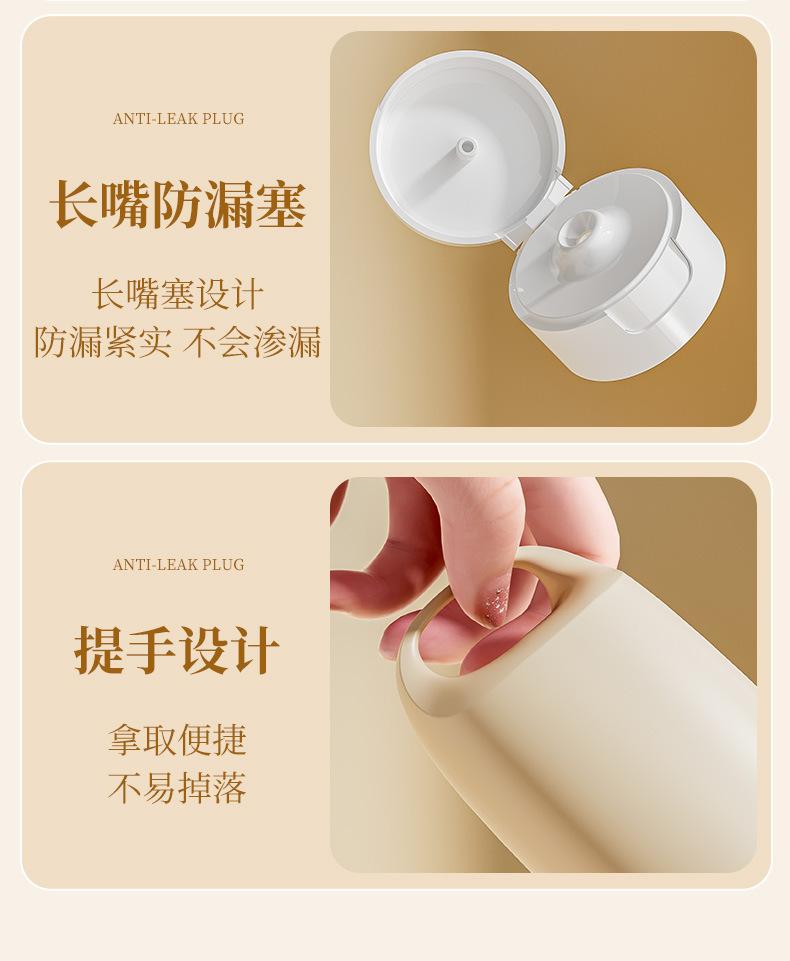 ANTI-LEAK PLUG

长嘴防漏塞

长嘴塞设计
防漏紧实 不会渗漏

ANTI-LEAK PLUG

提手设计

拿取便捷
不易掉落