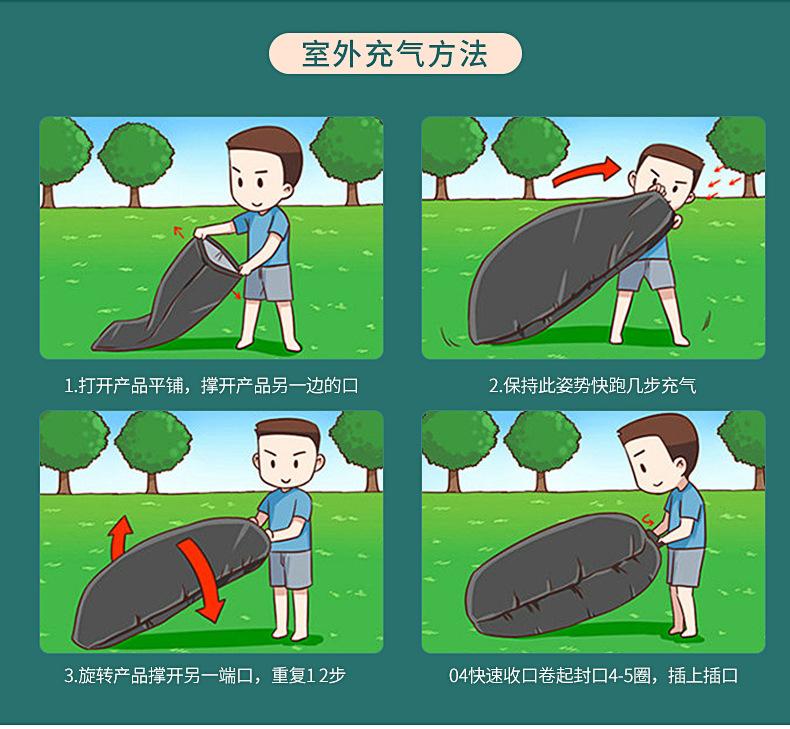 室外充气方法

1.打开产品平铺，撑开产品另一边的口

2.保持此姿势快跑几步充气

3.旋转产品撑开另一端口，重复1 2步

04快速收口卷起封口4-5圈，插上插口