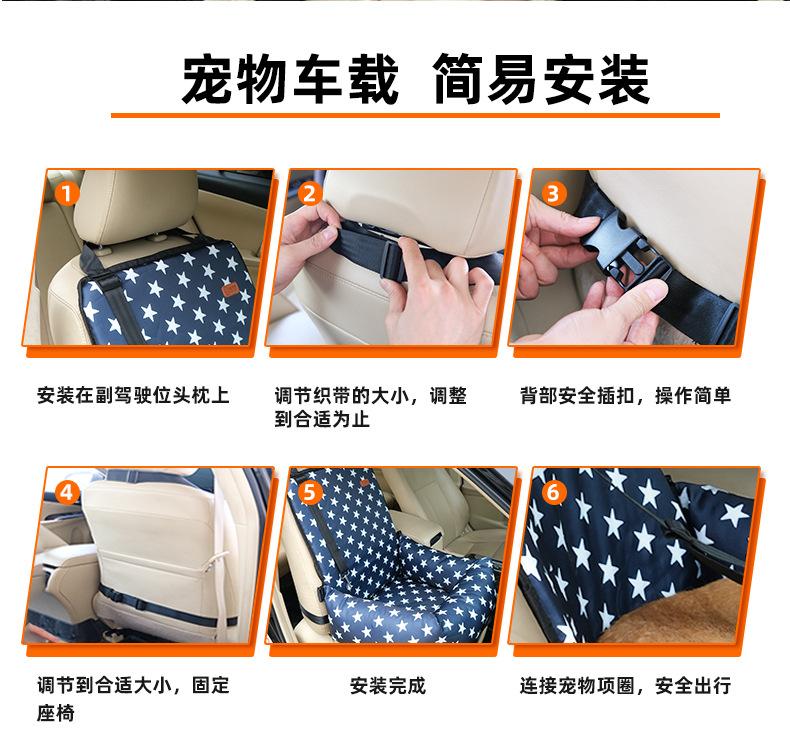 宠物车载 简易安装

1

安装在副驾驶位头枕上

2

调节织带的大小，调整到合适为止

3

背部安全插扣，操作简单

4

调节到合适大小，固定座椅

5

安装完成

6

连接宠物项圈，安全出行