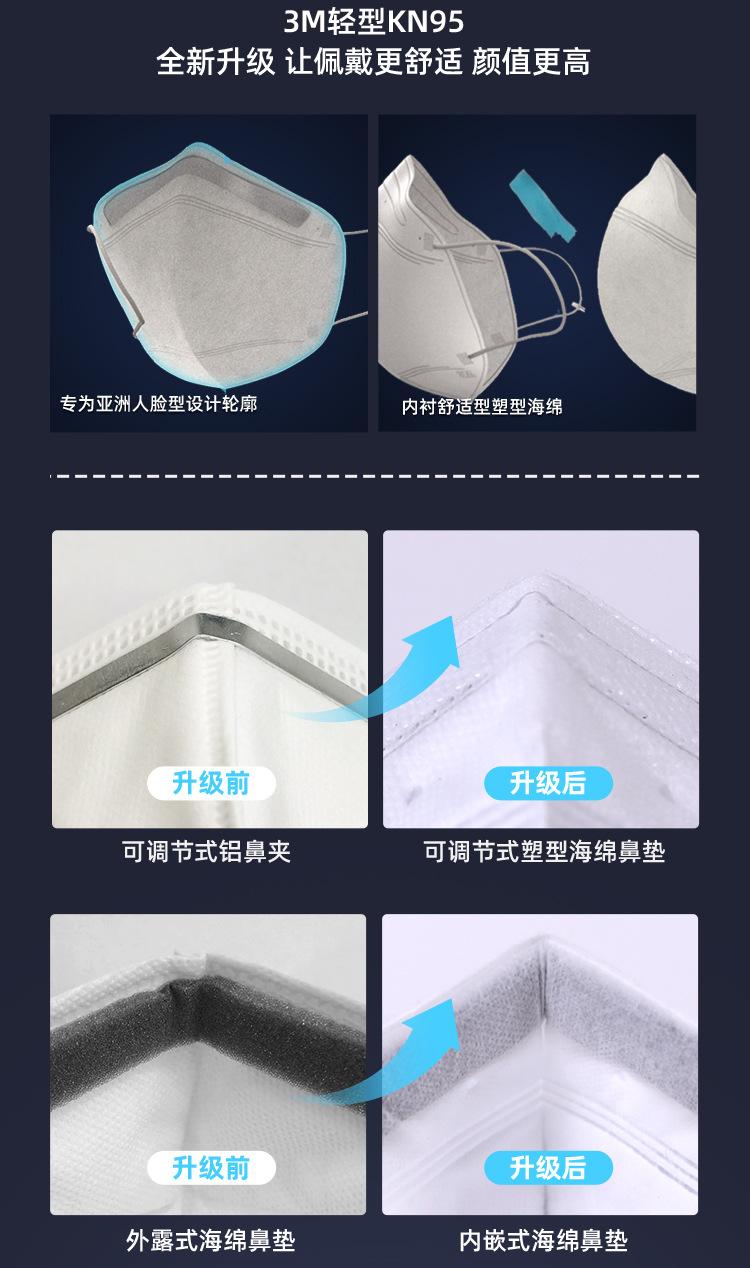 3M轻型KN95
全新升级 让佩戴更舒适 颜值更高

专为亚洲人脸型设计轮廓

内衬舒适型塑型海绵

升级前

可调节式铝鼻夹

升级后

可调节式塑型海绵鼻垫

升级前

外露式海绵鼻垫

升级后

内嵌式海绵鼻垫