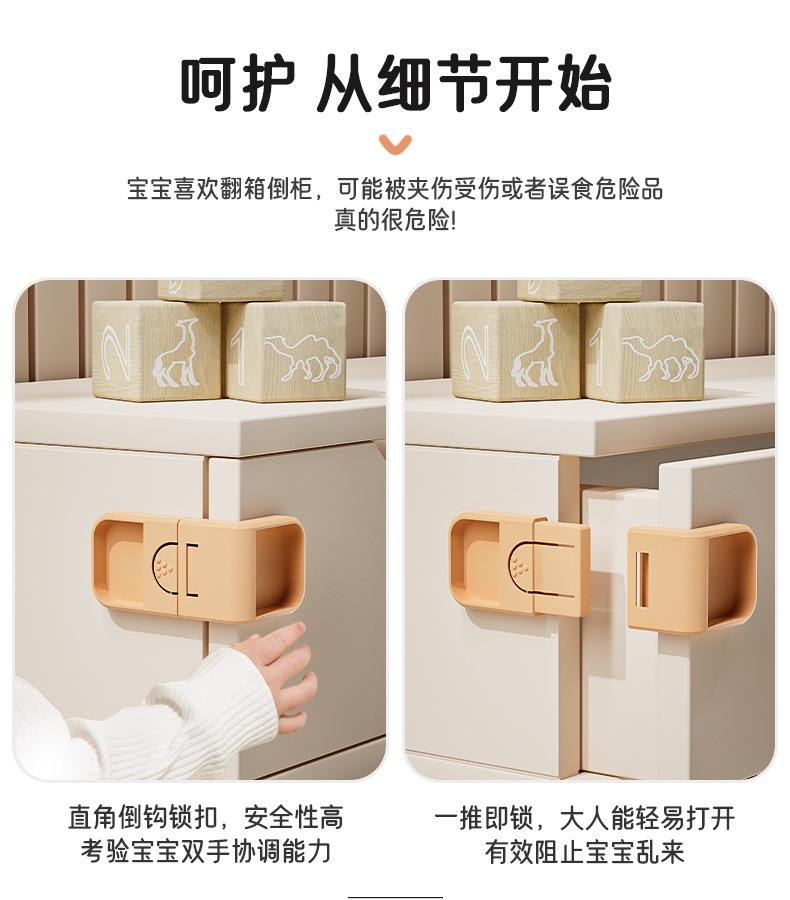 呵护 从细节开始

宝宝喜欢翻箱倒柜，可能被夹伤受伤或者误食危险品
真的很危险!

N 1

N 1

直角倒钩锁扣，安全性高
考验宝宝双手协调能力

一推即锁，大人能轻易打开
有效阻止宝宝乱来