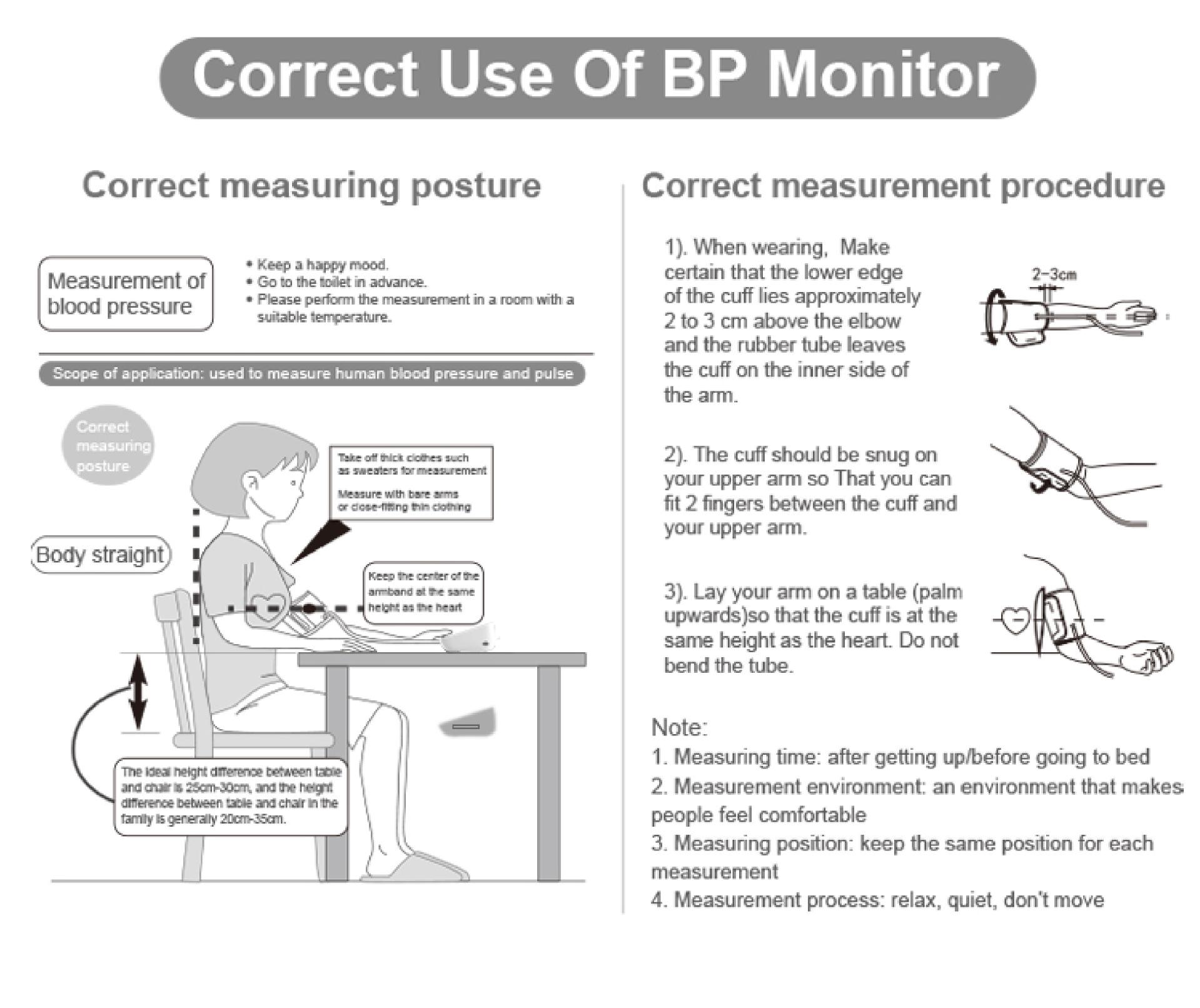 Correct Use Of BP Monitor

Correct measuring posture

Measurement of blood pressure

• Keep a happy mood.
• Go to the toilet in advance.
• Please perform the measurement in a room with a suitable temperature.

Scope of application: used to measure human blood pressure and pulse

Correct measuring posture

Take off thick clothes such as sweaters for measurement

Measure with bare arms or close-fitting thin clothing

Body straight

Keep the center of the armband at the same height as the heart

The ideal height difference between table and chair is 25cm-30cm, and the height difference between table and chair in the family is generally 20cm-35cm.

Correct measurement procedure

1). When wearing, Make certain that the lower edge of the cuff lies approximately 2 to 3 cm above the elbow and the rubber tube leaves the cuff on the inner side of the arm.

2-3cm

2). The cuff should be snug on your upper arm so That you can fit 2 fingers between the cuff and your upper arm.

3). Lay your arm on a table (palm upwards)so that the cuff is at the same height as the heart. Do not bend the tube.

Note:
1. Measuring time: after getting up/before going to bed
2. Measurement environment: an environment that makes people feel comfortable
3. Measuring position: keep the same position for each measurement
4. Measurement process: relax, quiet, don't move