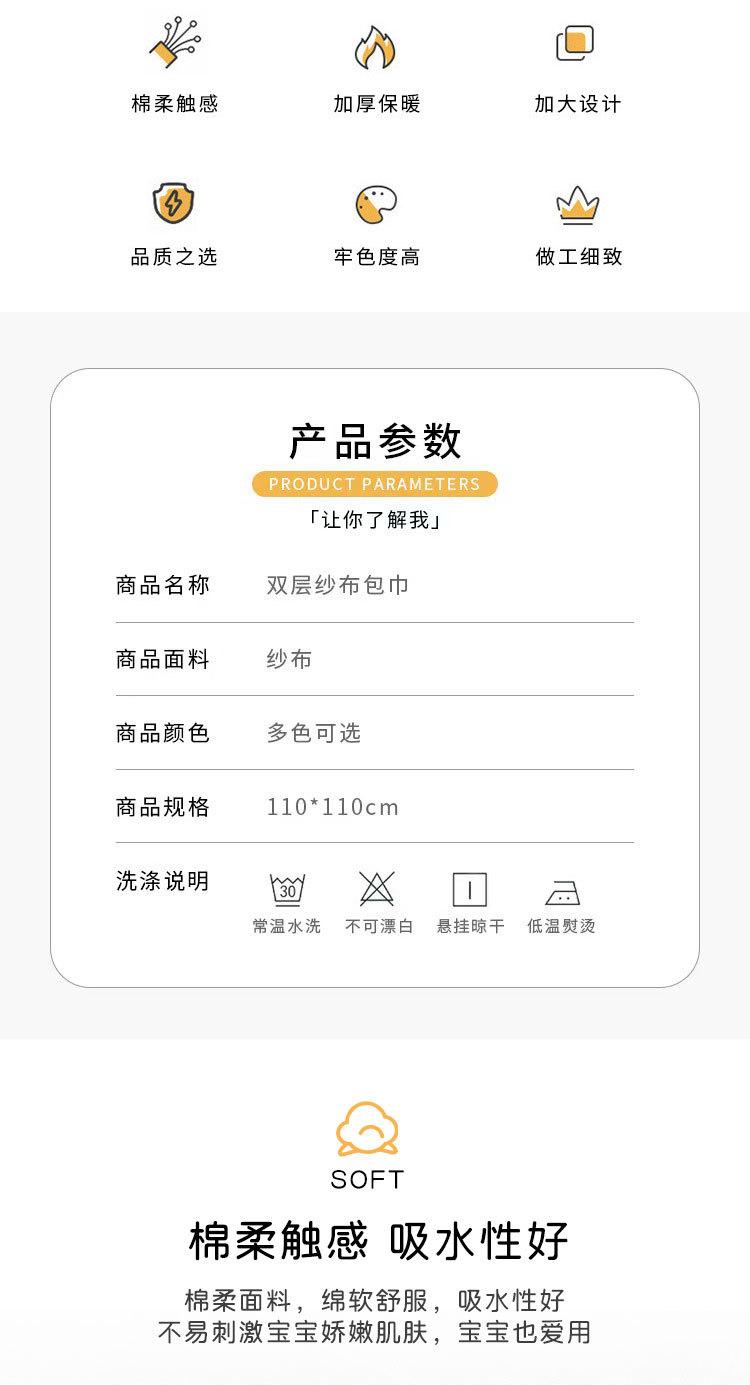 棉柔触感 加厚保暖 加大设计

品质之选 牢色度高 做工细致

产品参数
PRODUCT PARAMETERS
「让你了解我」

商品名称 双层纱布包巾

商品面料 纱布

商品颜色 多色可选

商品规格 110*110cm

洗涤说明

30
常温水洗 不可漂白 悬挂晾干 低温熨烫

SOFT

棉柔触感 吸水性好

棉柔面料，绵软舒服，吸水性好
不易刺激宝宝娇嫩肌肤，宝宝也爱用