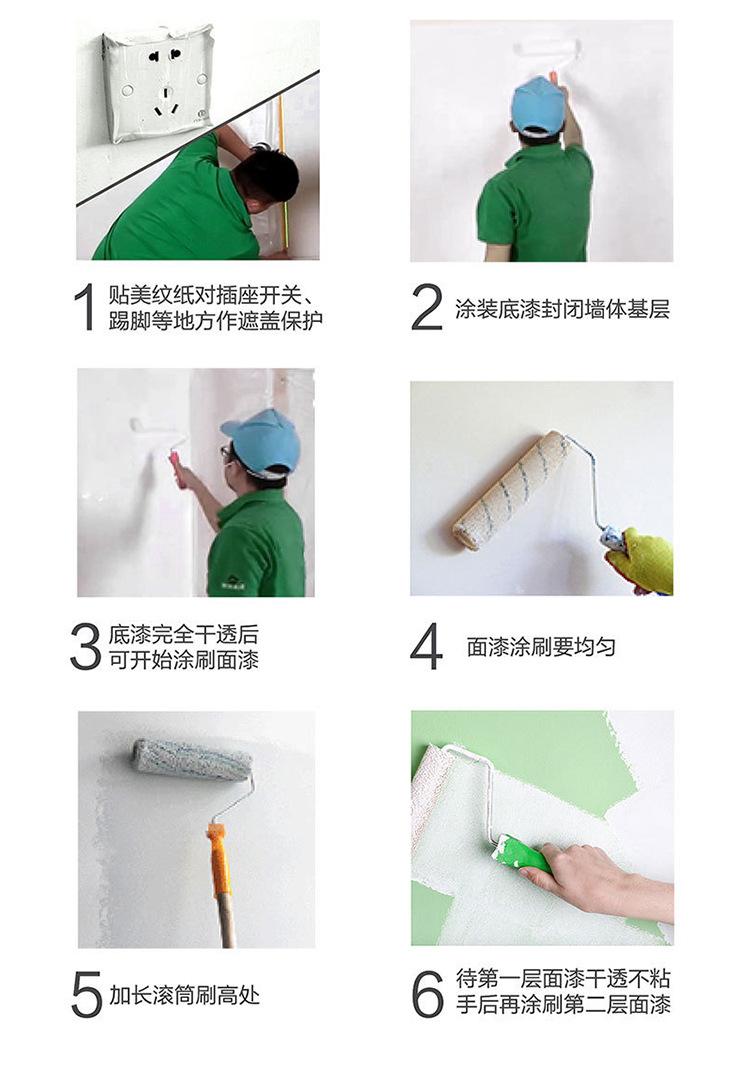 1 贴美纹纸对插座开关、踢脚等地方作遮盖保护

2 涂装底漆封闭墙体基层

3 底漆完全干透后可开始涂刷面漆

4 面漆涂刷要均匀

5 加长滚筒刷高处

6 待第一层面漆干透不粘手后再涂刷第二层面漆