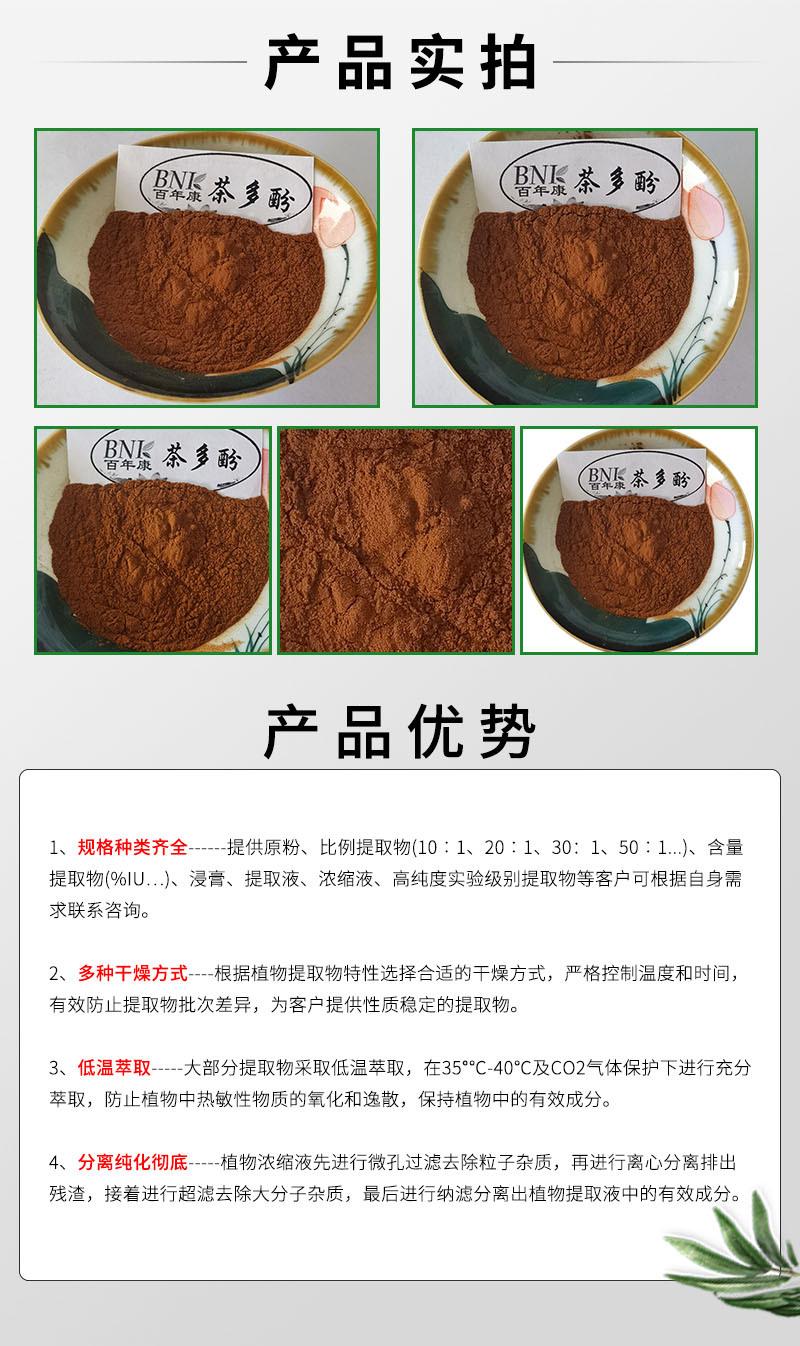 产品实拍

BNI 百年康 茶多酚

BNI 百年康 茶多酚

BNI 百年康 茶多酚

BNI 百年康 茶多酚

产品优势

1、规格种类齐全------提供原粉、比例提取物(10：1、20：1、30：1、50：1...)、含量提取物(%IU...)、浸膏、提取液、浓缩液、高纯度实验级别提取物等客户可根据自身需求联系咨询。

2、多种干燥方式----根据植物提取物特性选择合适的干燥方式，严格控制温度和时间，有效防止提取物批次差异，为客户提供性质稳定的提取物。

3、低温萃取-----大部分提取物采取低温萃取，在35°°C-40°C及CO2气体保护下进行充分萃取，防止植物中热敏性物质的氧化和逸散，保持植物中的有效成分。

4、分离纯化彻底-----植物浓缩液先进行微孔过滤去除粒子杂质，再进行离心分离排出残渣，接着进行超滤去除大分子杂质，最后进行纳滤分离出植物提取液中的有效成分。