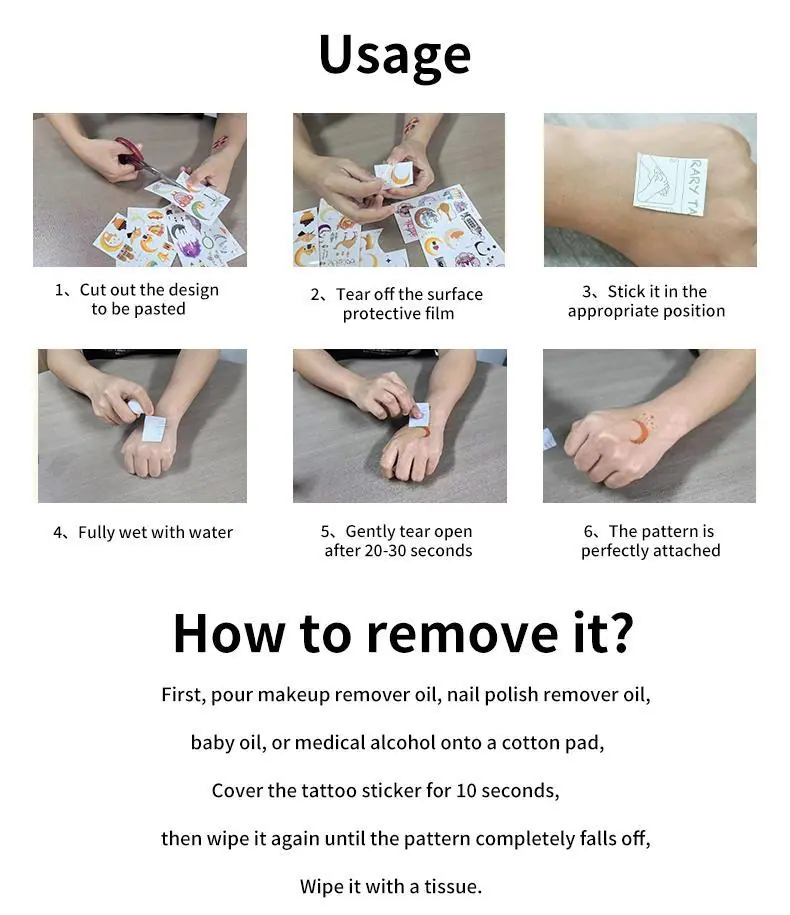 Usage

RARY TA

1、Cut out the design to be pasted

2、Tear off the surface protective film

3、Stick it in the appropriate position

4、Fully wet with water

5、Gently tear open after 20-30 seconds

6、The pattern is perfectly attached

How to remove it?

First, pour makeup remover oil, nail polish remover oil,

baby oil, or medical alcohol onto a cotton pad,

Cover the tattoo sticker for 10 seconds,

then wipe it again until the pattern completely falls off,

Wipe it with a tissue.