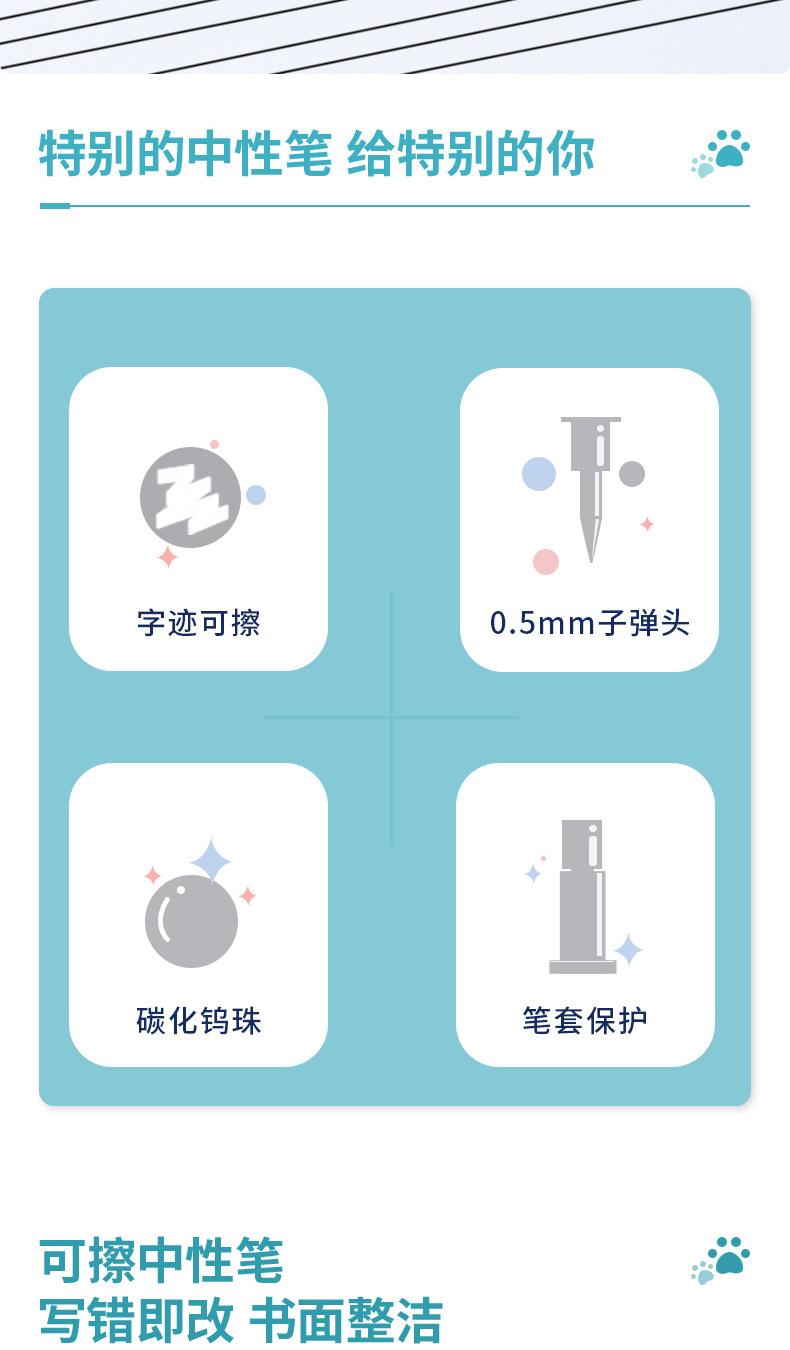 特别的中性笔 给特别的你

字迹可擦

0.5mm子弹头

碳化钨珠

笔套保护

可擦中性笔
写错即改 书面整洁