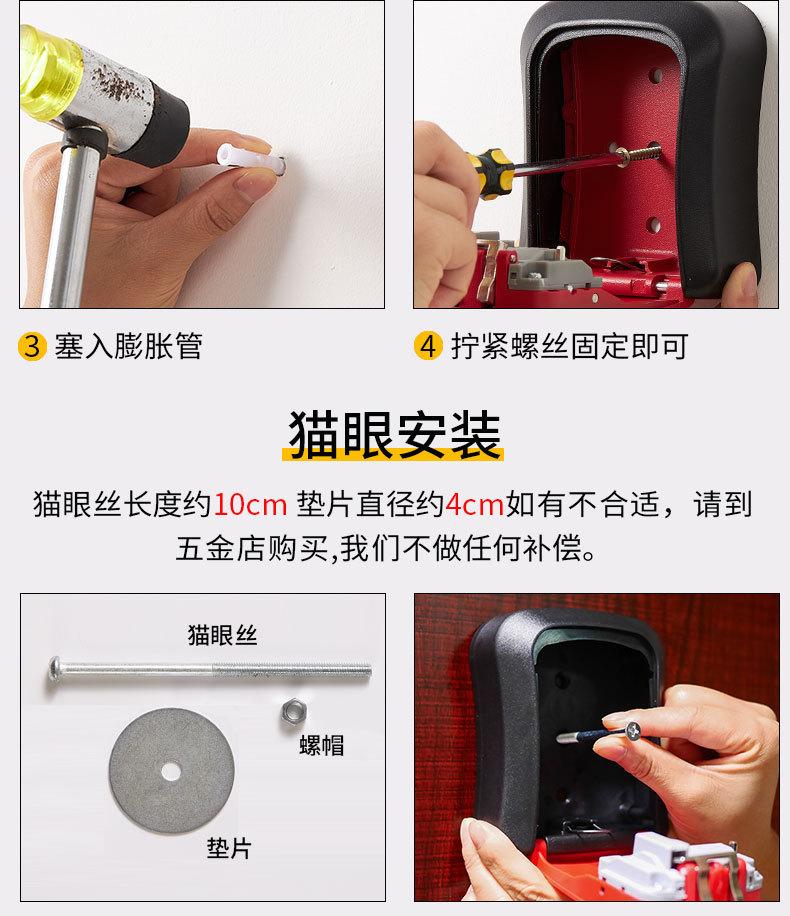 3 塞入膨胀管

4 拧紧螺丝固定即可

猫眼安装

猫眼丝长度约10cm 垫片直径约4cm如有不合适，请到五金店购买,我们不做任何补偿。

猫眼丝

螺帽

垫片