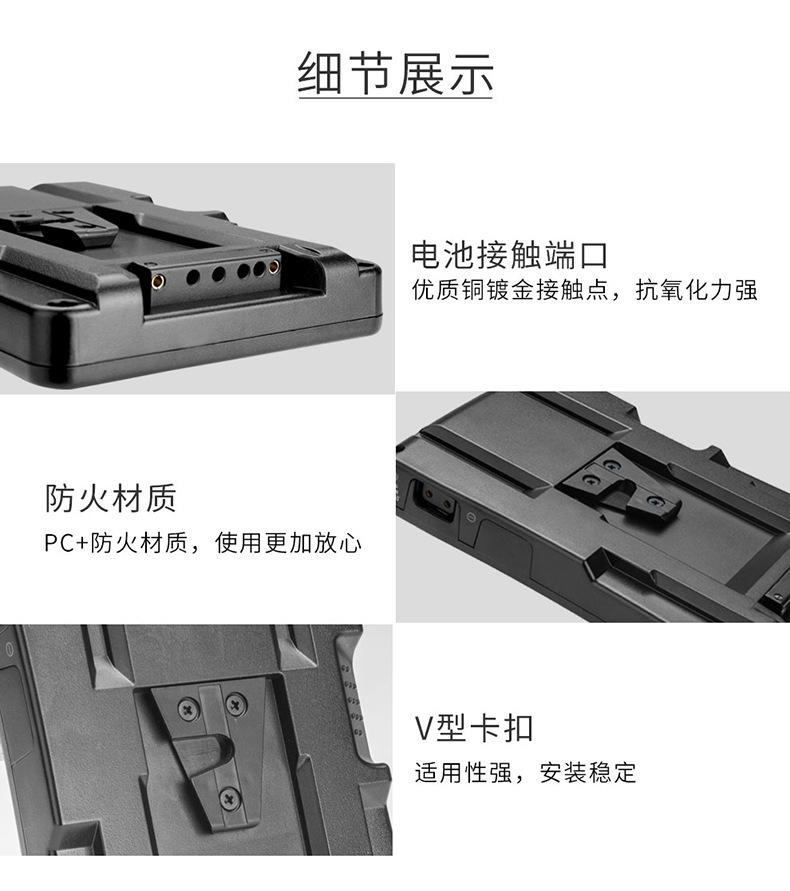 细节展示

电池接触端口

优质铜镀金接触点，抗氧化力强

防火材质

PC+防火材质，使用更加放心

V型卡扣

适用性强，安装稳定