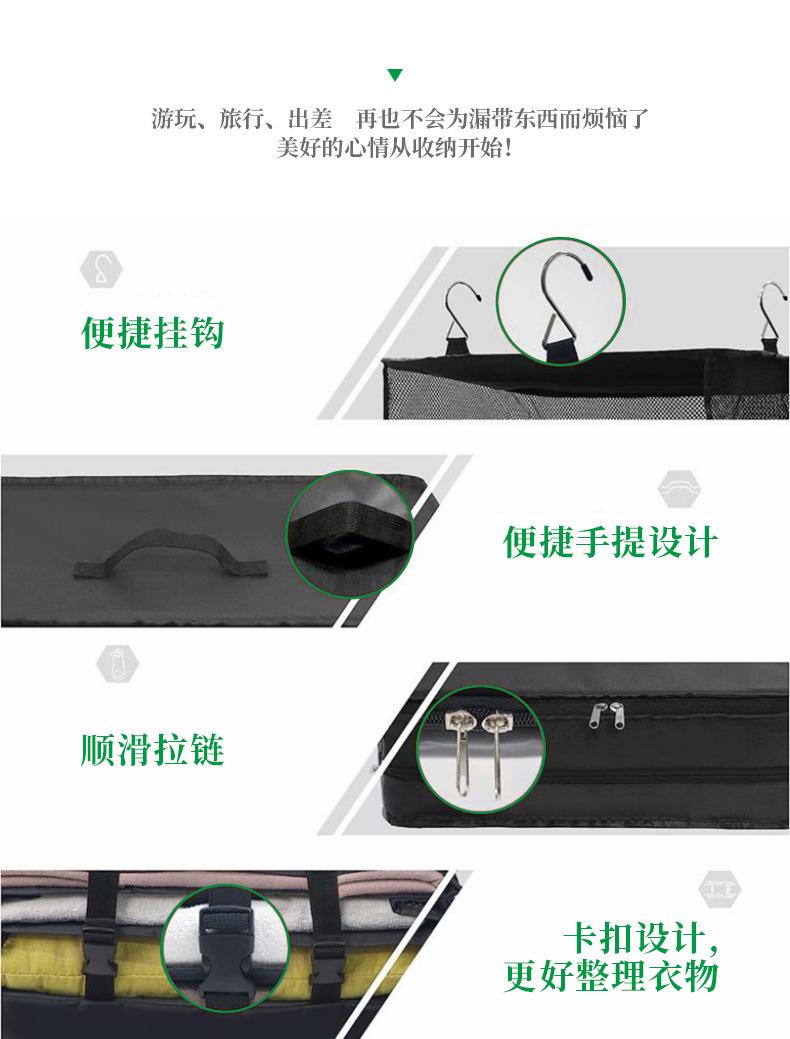 游玩、旅行、出差　再也不会为漏带东西而烦恼了
美好的心情从收纳开始！

便捷挂钩

便捷手提设计

顺滑拉链

卡扣设计，
更好整理衣物