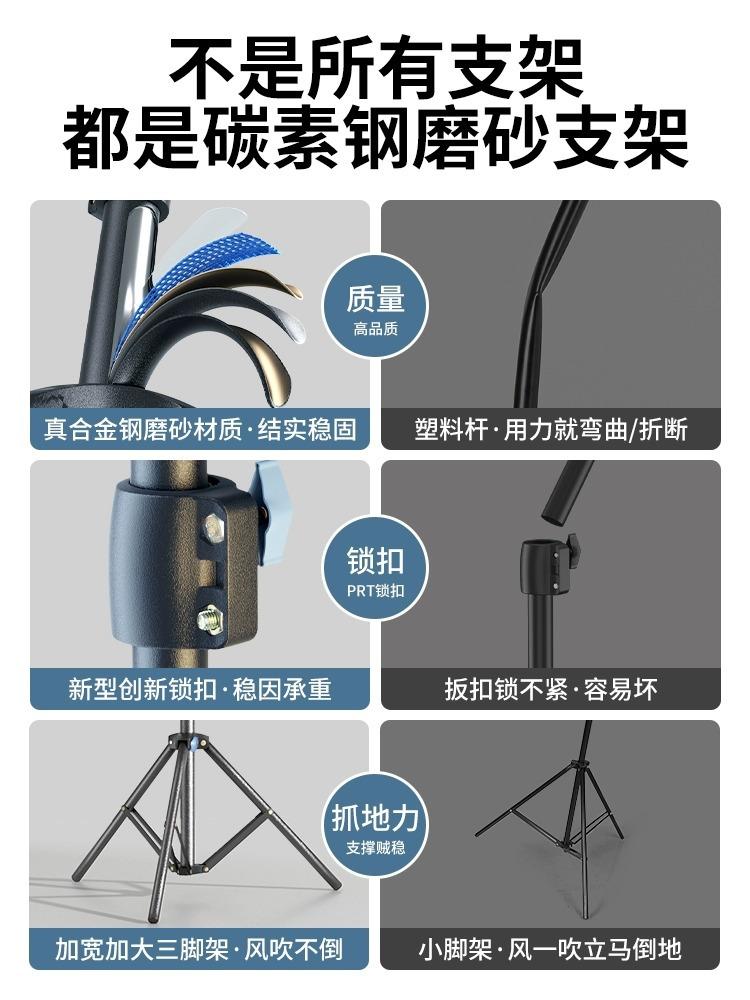 不是所有支架
都是碳素钢磨砂支架

质量
高品质

真合金钢磨砂材质·结实稳固

塑料杆·用力就弯曲/折断

锁扣
PRT锁扣

新型创新锁扣·稳因承重

扳扣锁不紧·容易坏

抓地力
支撑贼稳

加宽加大三脚架·风吹不倒

小脚架·风一吹立马倒地