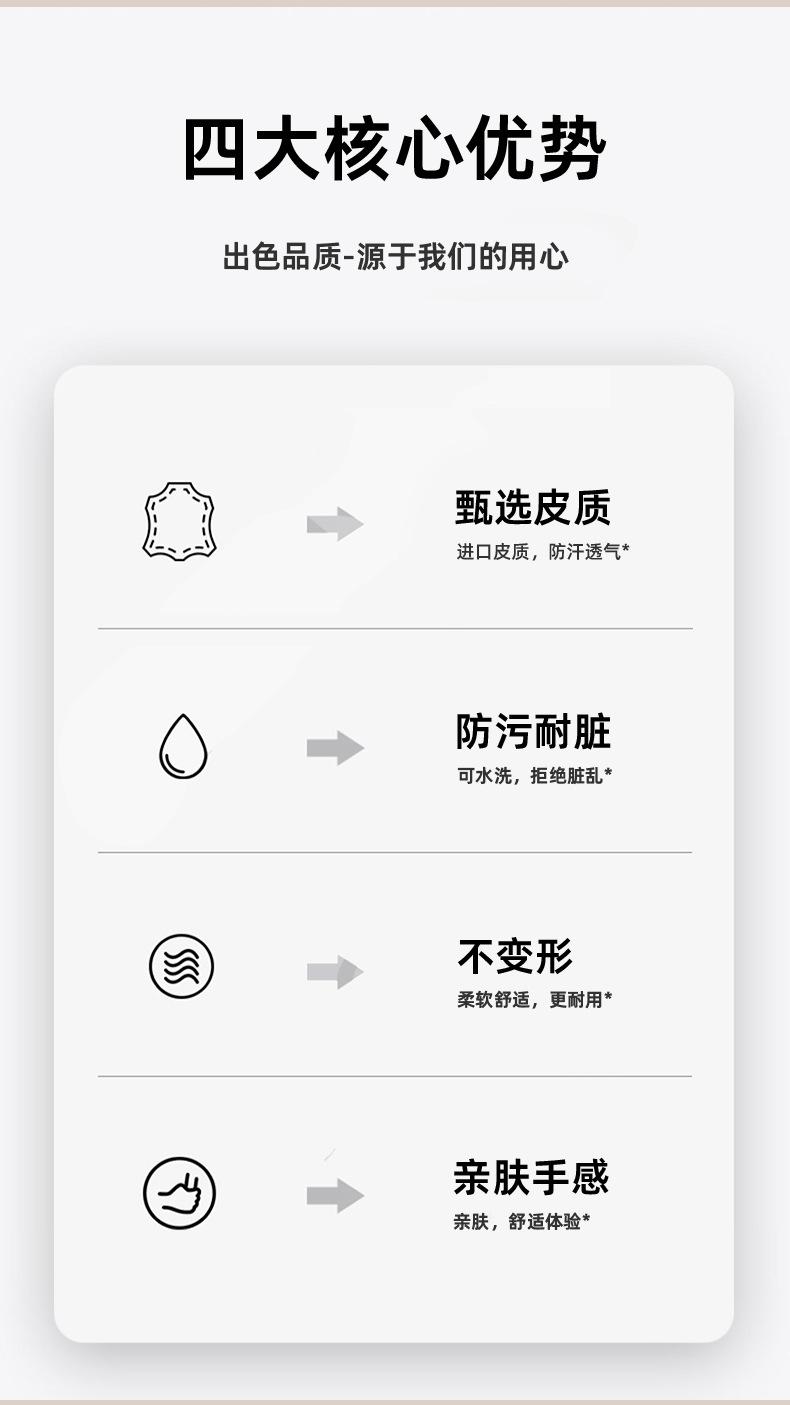 四大核心优势

出色品质-源于我们的用心

甄选皮质
进口皮质，防汗透气*

防污耐脏
可水洗，拒绝脏乱*

不变形
柔软舒适，更耐用*

亲肤手感
亲肤，舒适体验*