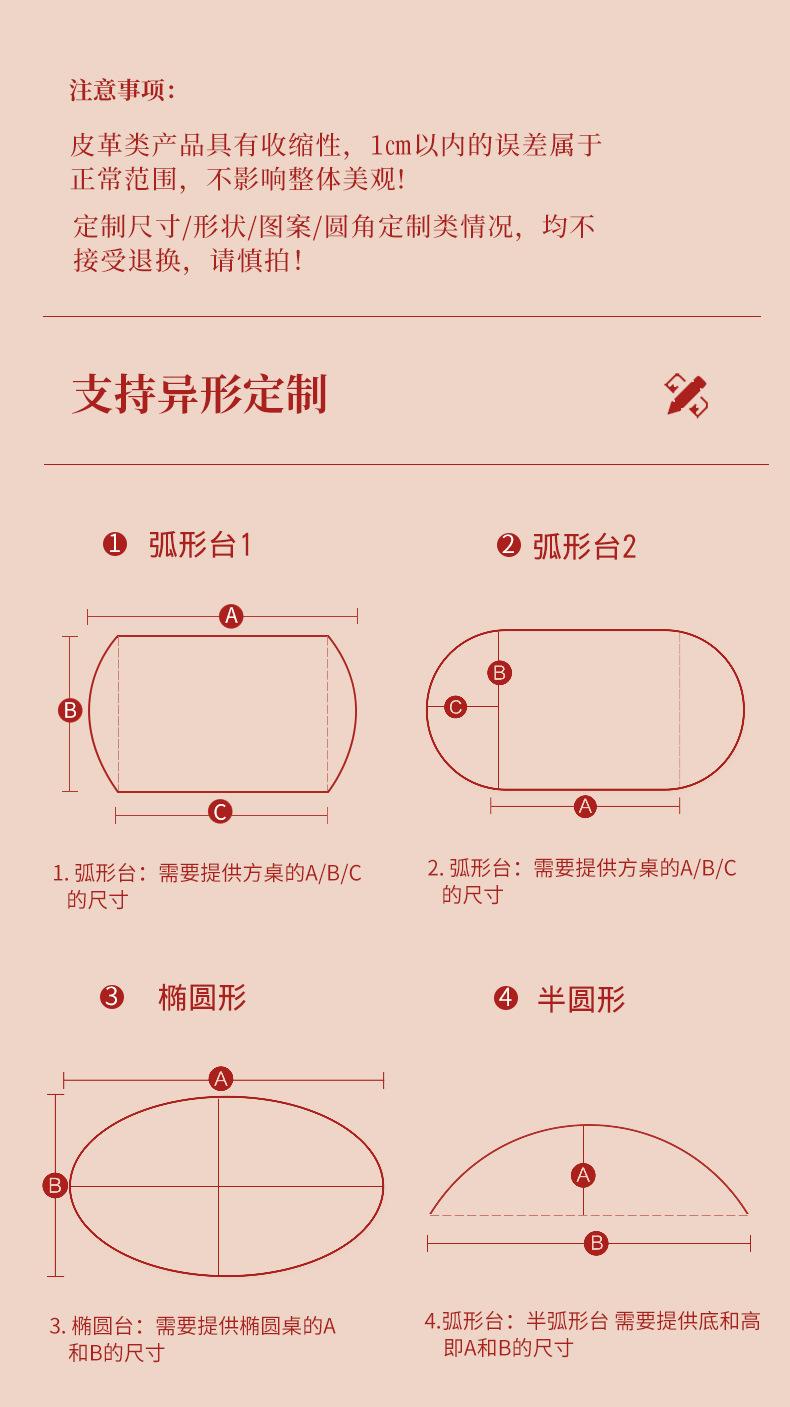 注意事项:

皮革类产品具有收缩性，1cm以内的误差属于正常范围，不影响整体美观!

定制尺寸/形状/图案/圆角定制类情况，均不接受退换，请慎拍!

支持异形定制

❶ 弧形台1

A

B

C

1. 弧形台：需要提供方桌的A/B/C的尺寸

❷ 弧形台2

B

C

A

2. 弧形台：需要提供方桌的A/B/C的尺寸

❸ 椭圆形

A

B

3. 椭圆台：需要提供椭圆桌的A和B的尺寸

❹ 半圆形

A

B

4.弧形台：半弧形台 需要提供底和高即A和B的尺寸