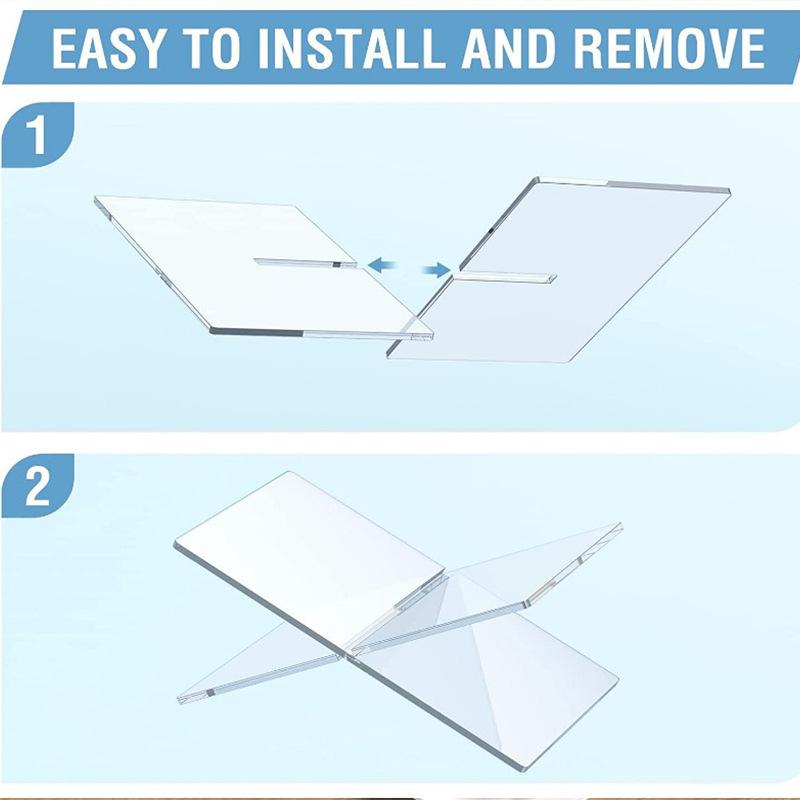 EASY TO INSTALL AND REMOVE

1

2