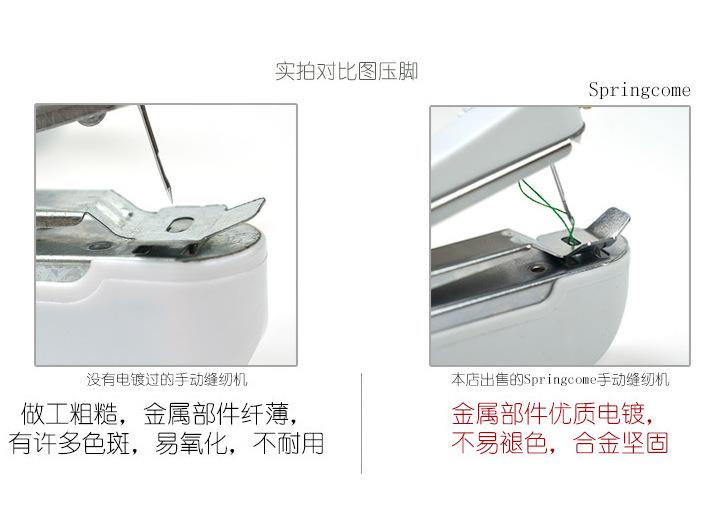 实拍对比图压脚

Springcome

没有电镀过的手动缝纫机

做工粗糙，金属部件纤薄，有许多色斑，易氧化，不耐用

本店出售的Springcome手动缝纫机

金属部件优质电镀，不易褪色，合金坚固